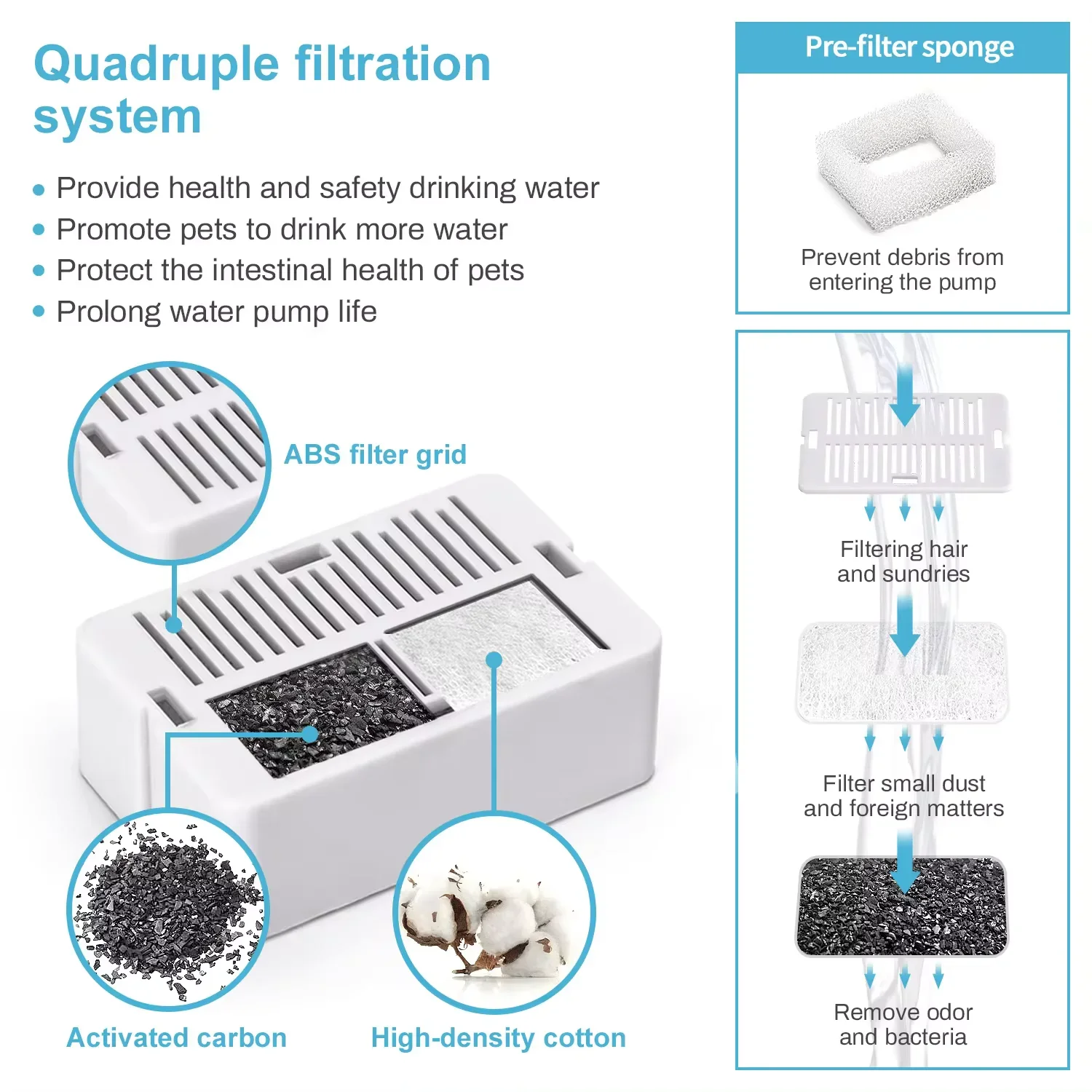 Quadruple filtration system

• Provide health and safety drinking water
• Promote pets to drink more water
• Protect the intestinal health of pets
• Prolong water pump life

ABS filter grid

Activated carbon

High-density cotton

Pre-filter sponge

Prevent debris from entering the pump

Filtering hair and sundries

Filter small dust and foreign matters

Remove odor and bacteria