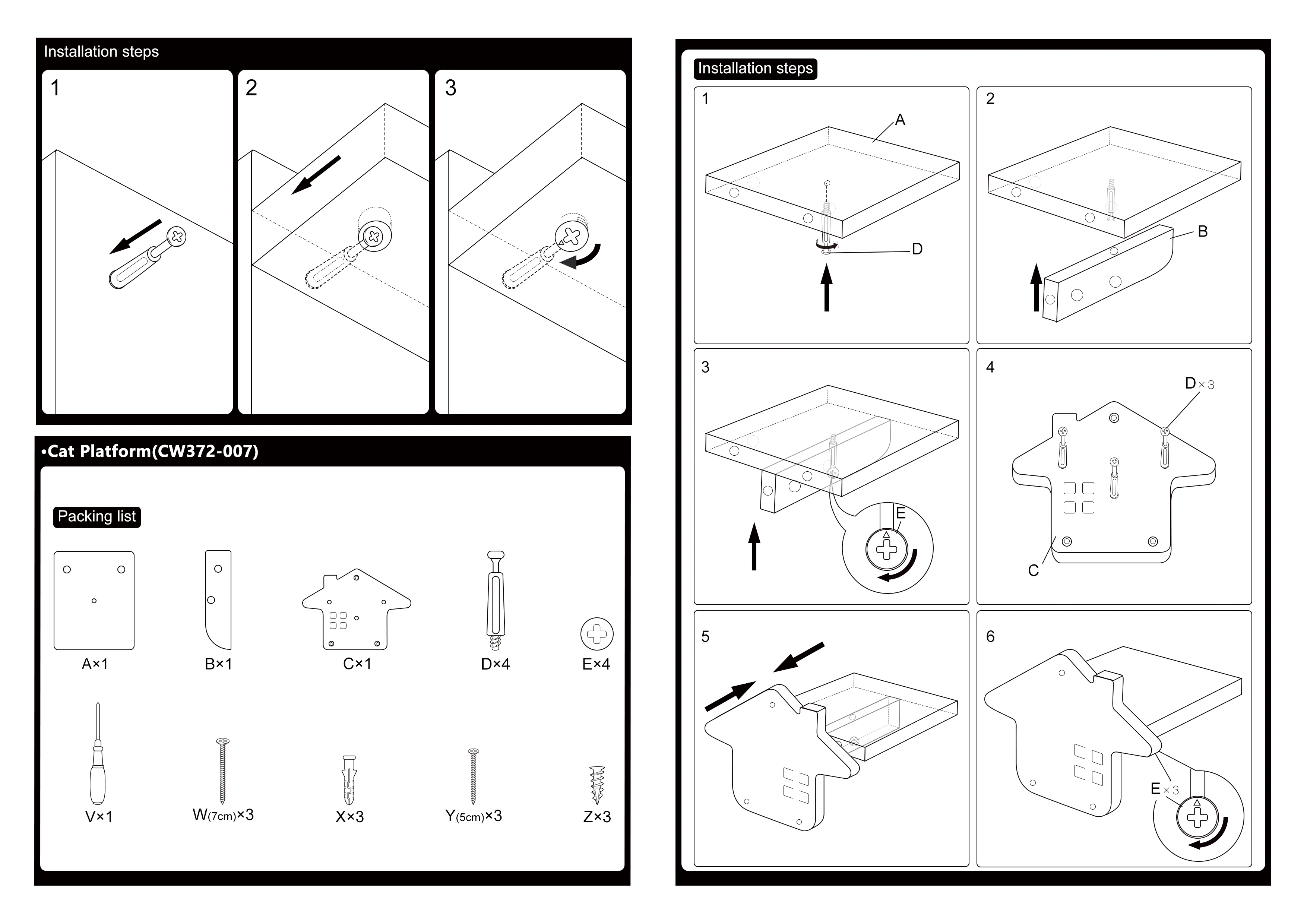 Installation steps

1

2

3

•Cat Platform(CW372-007)

Packing list

A×1

B×1

C×1

D×4

E×4

V×1

W(7cm)×3

X×3

Y(5cm)×3

Z×3

Installation steps

1

A

D

2

B

3

E

4

D×3

C

5

6

E×3