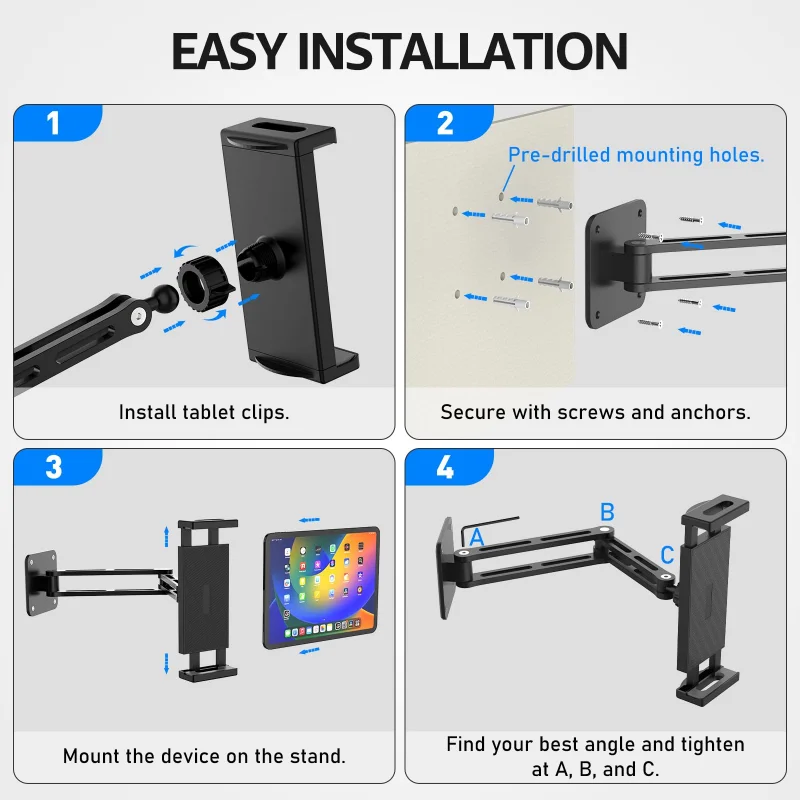 EASY INSTALLATION

1

Install tablet clips.

2

Pre-drilled mounting holes.

Secure with screws and anchors.

3

Mount the device on the stand.

4

A

B

C

Find your best angle and tighten at A, B, and C.