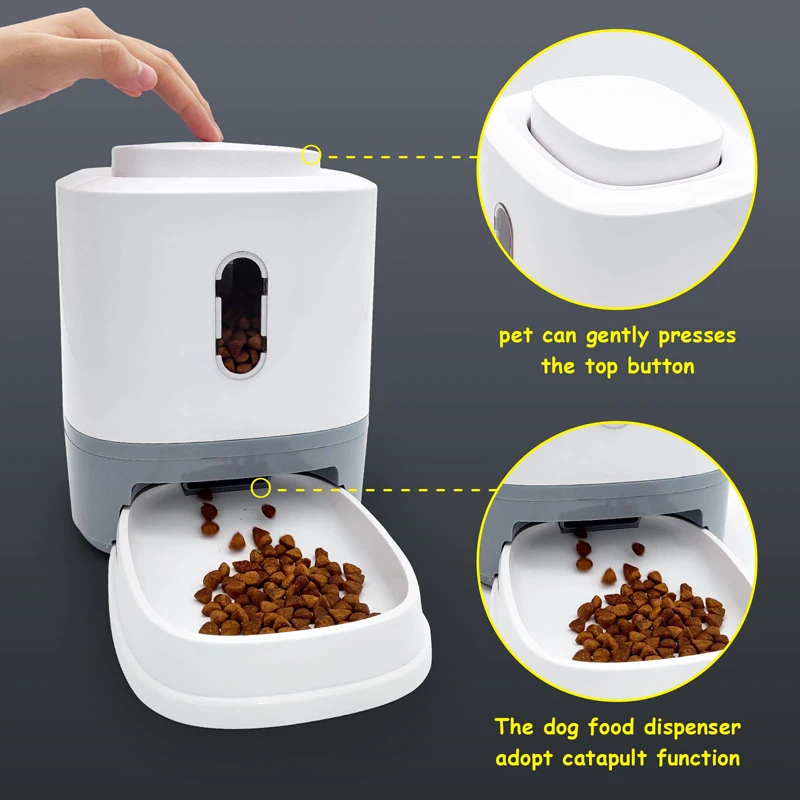 pet can gently presses the top button

The dog food dispenser adopt catapult function