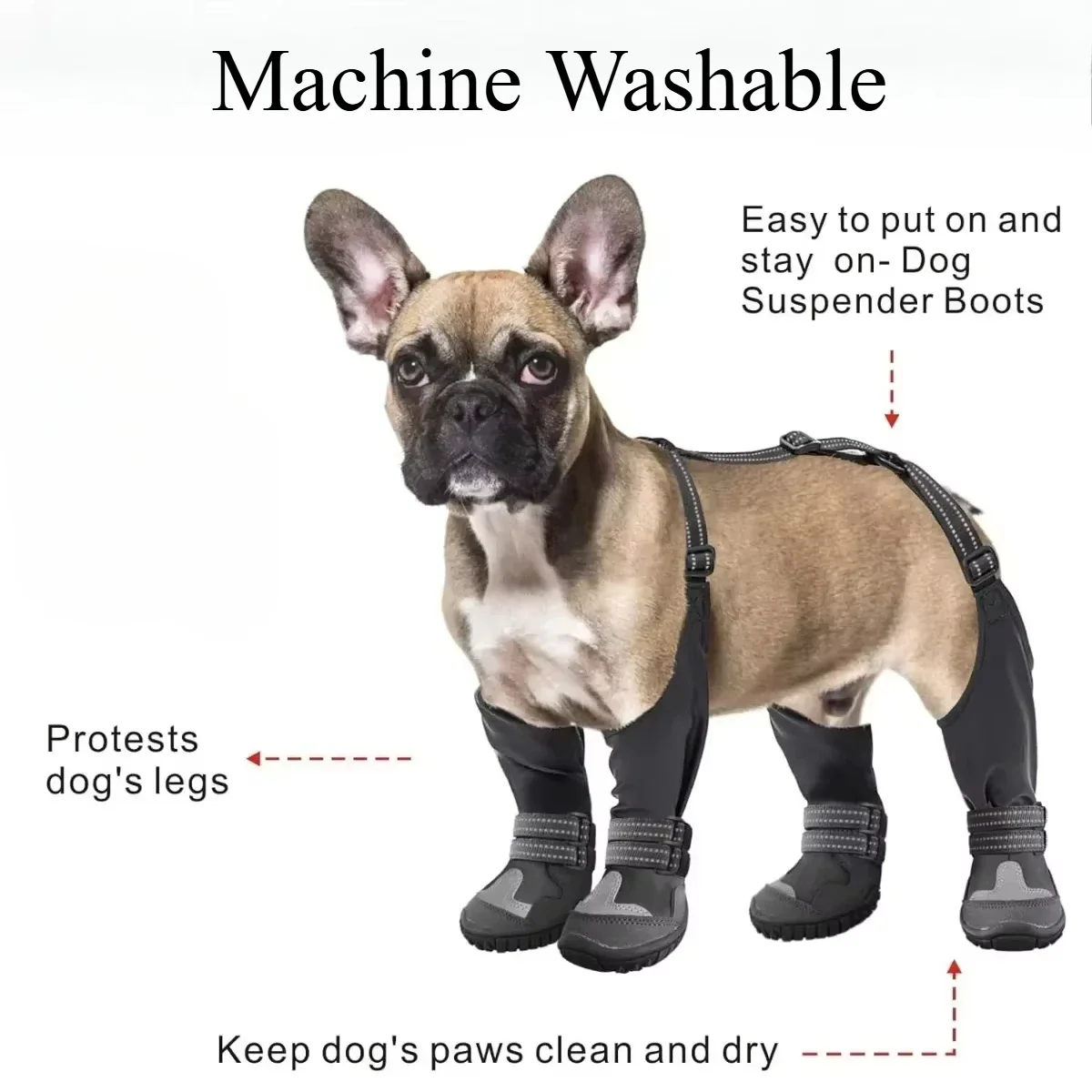 Machine Washable

Easy to put on and stay on- Dog Suspender Boots

Protests dog's legs

Keep dog's paws clean and dry