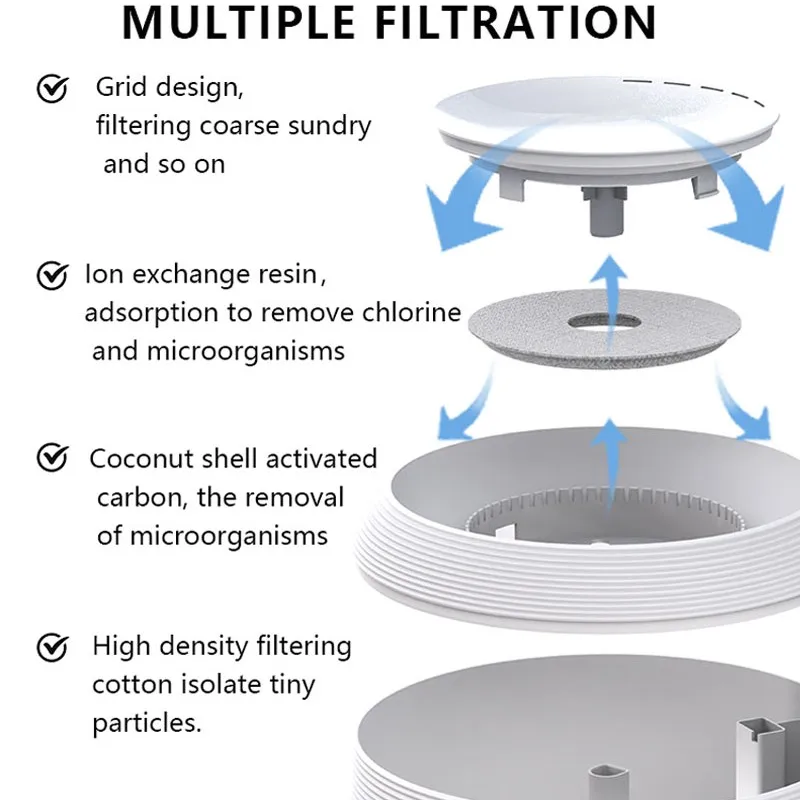 MULTIPLE FILTRATION

Grid design, filtering coarse sundry and so on

Ion exchange resin, adsorption to remove chlorine and microorganisms

Coconut shell activated carbon, the removal of microorganisms

High density filtering cotton isolate tiny particles.