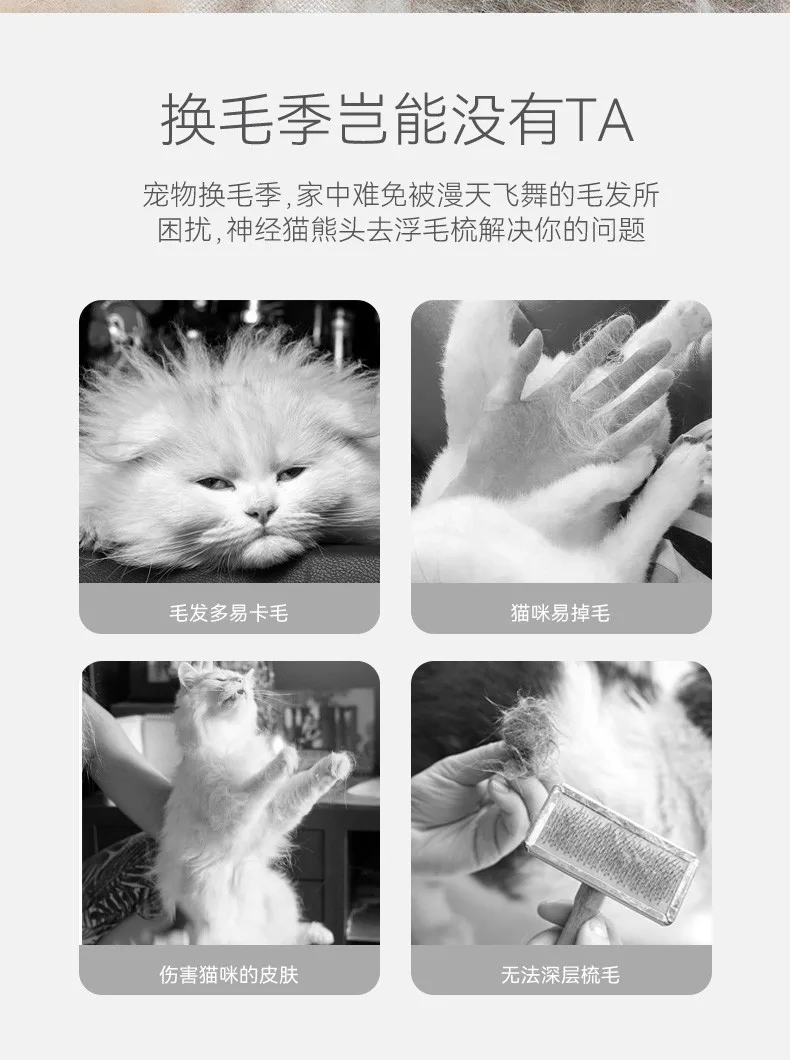 换毛季岂能没有TA

宠物换毛季，家中难免被漫天飞舞的毛发所困扰，神经猫熊头去浮毛梳解决你的问题

毛发多易卡毛

猫咪易掉毛

伤害猫咪的皮肤

无法深层梳毛