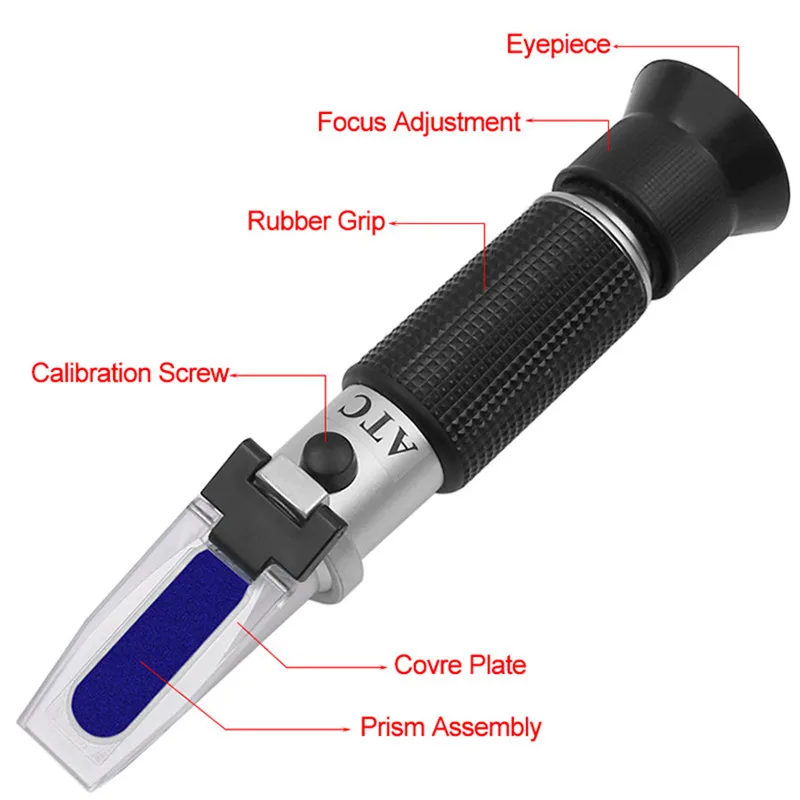 Eyepiece
Focus Adjustment
Rubber Grip
Calibration Screw
ATC
Covre Plate
Prism Assembly