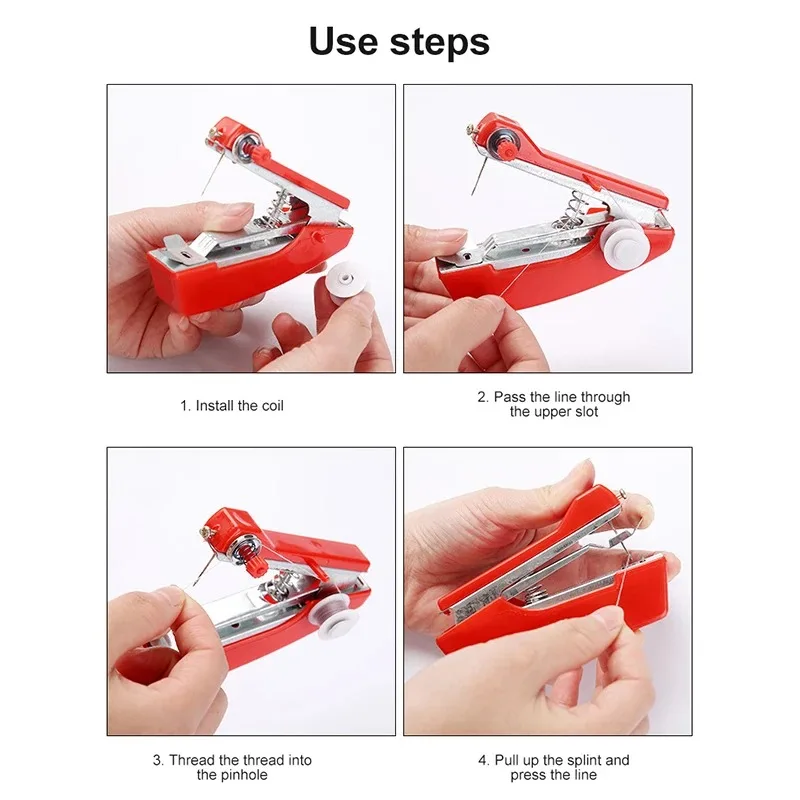 Use steps

1. Install the coil

2. Pass the line through the upper slot

3. Thread the thread into the pinhole

4. Pull up the splint and press the line