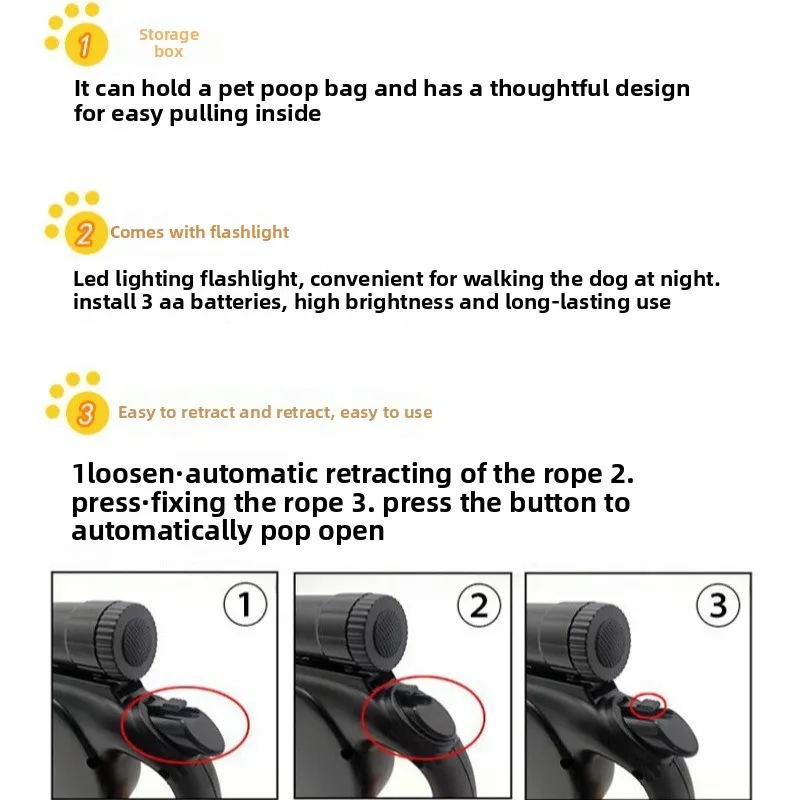 1 Storage box

It can hold a pet poop bag and has a thoughtful design for easy pulling inside

2 Comes with flashlight

Led lighting flashlight, convenient for walking the dog at night. install 3 aa batteries, high brightness and long-lasting use

3 Easy to retract and retract, easy to use

1loosen·automatic retracting of the rope 2. press·fixing the rope 3. press the button to automatically pop open

1

2

3