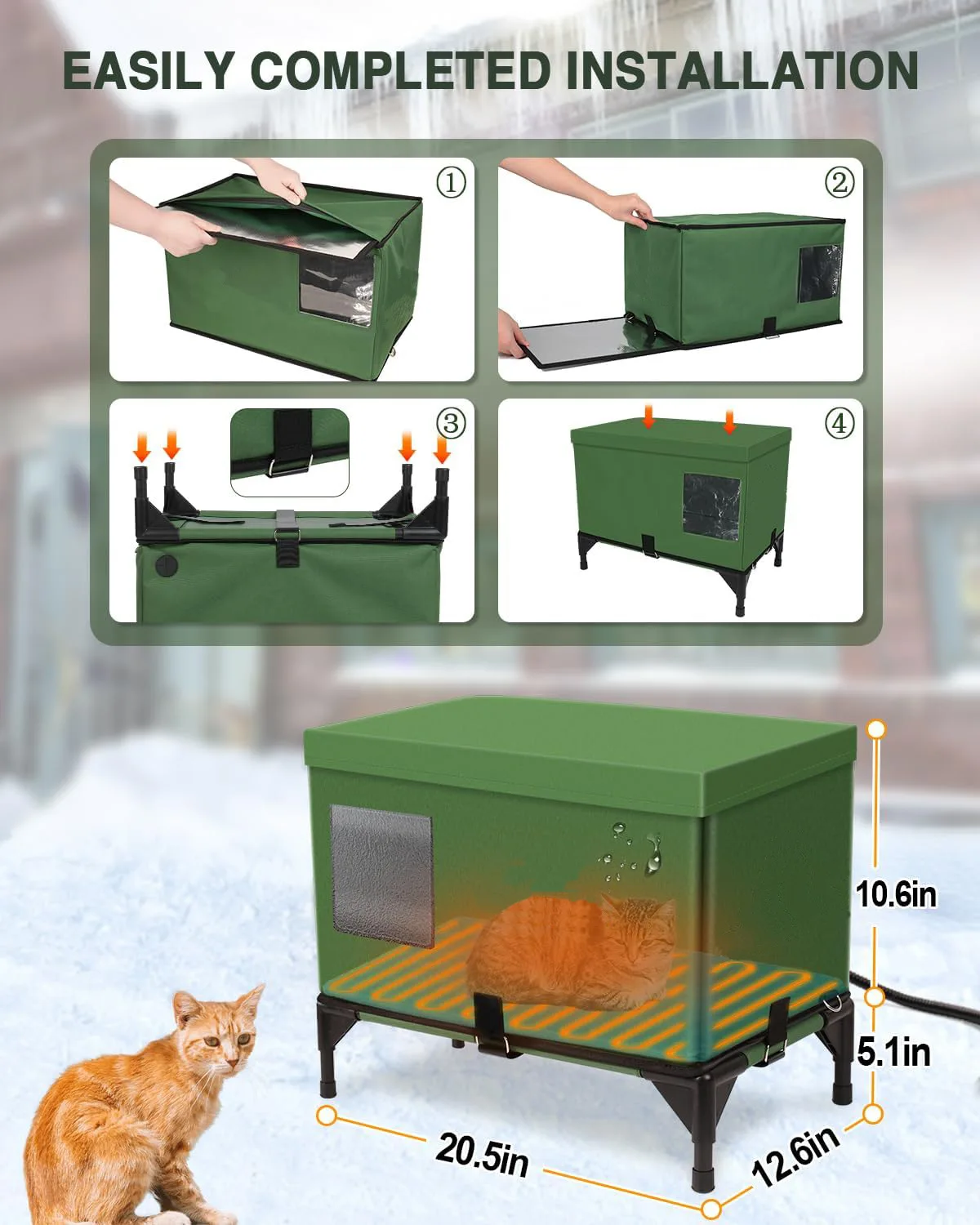 EASILY COMPLETED INSTALLATION

①

②

③

④

10.6in

5.1in

20.5in

12.6in