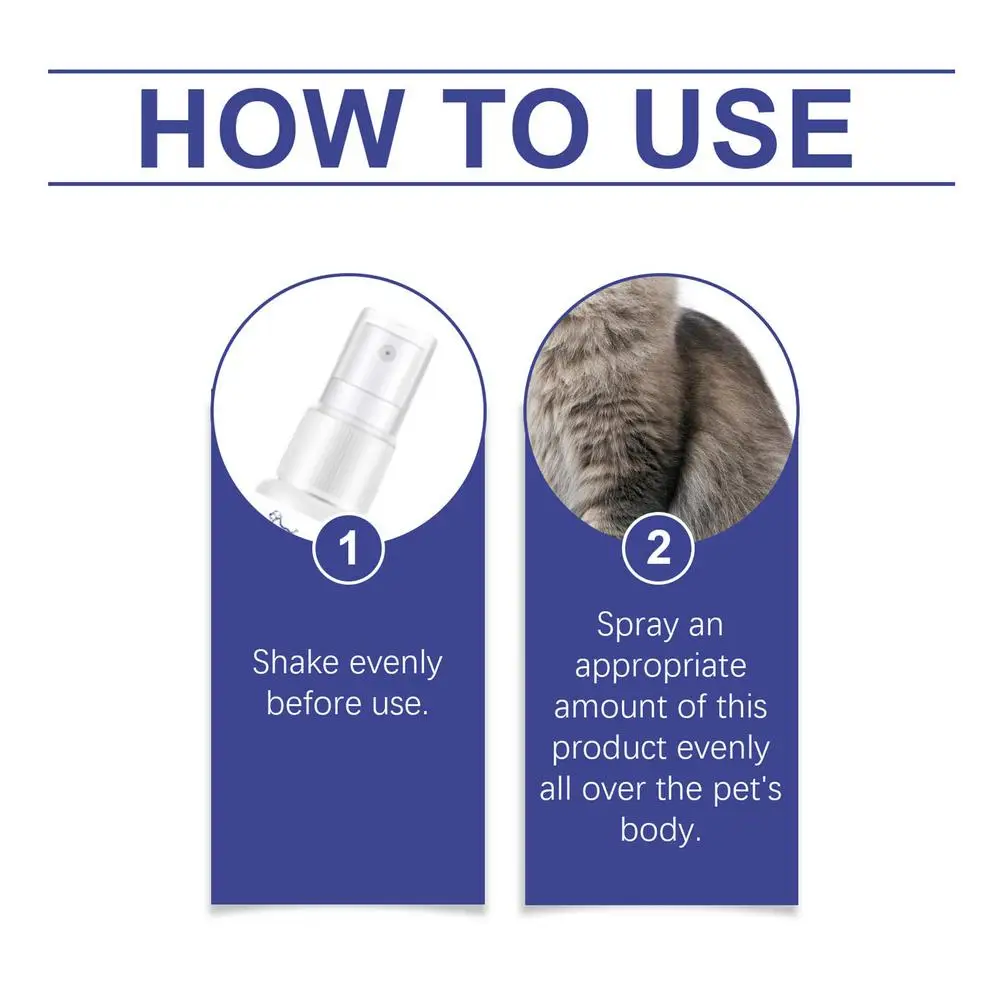 HOW TO USE

1

Shake evenly before use.

2

Spray an appropriate amount of this product evenly all over the pet's body.