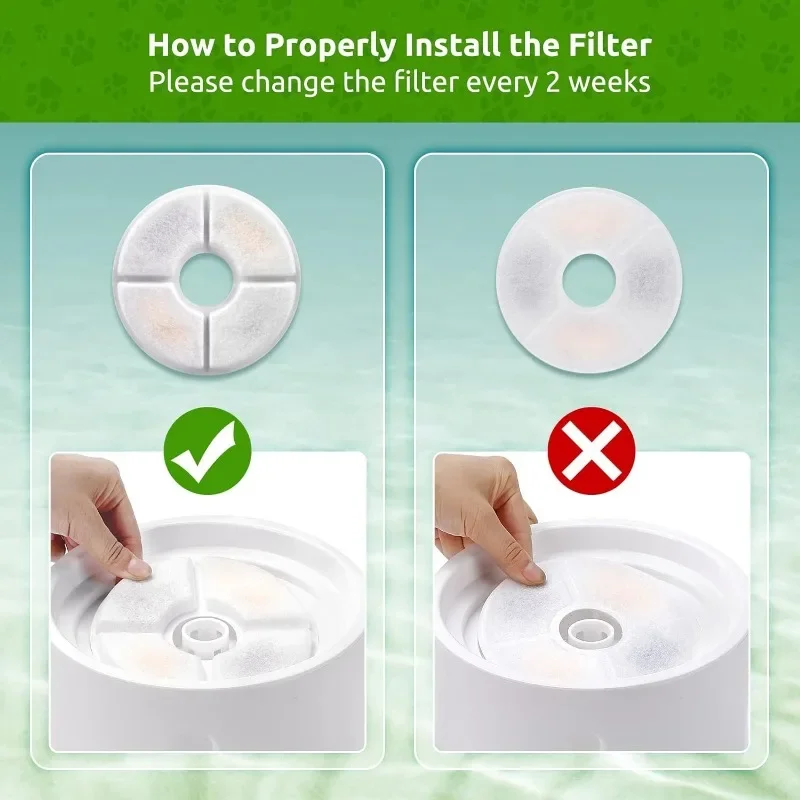 How to Properly Install the Filter
Please change the filter every 2 weeks