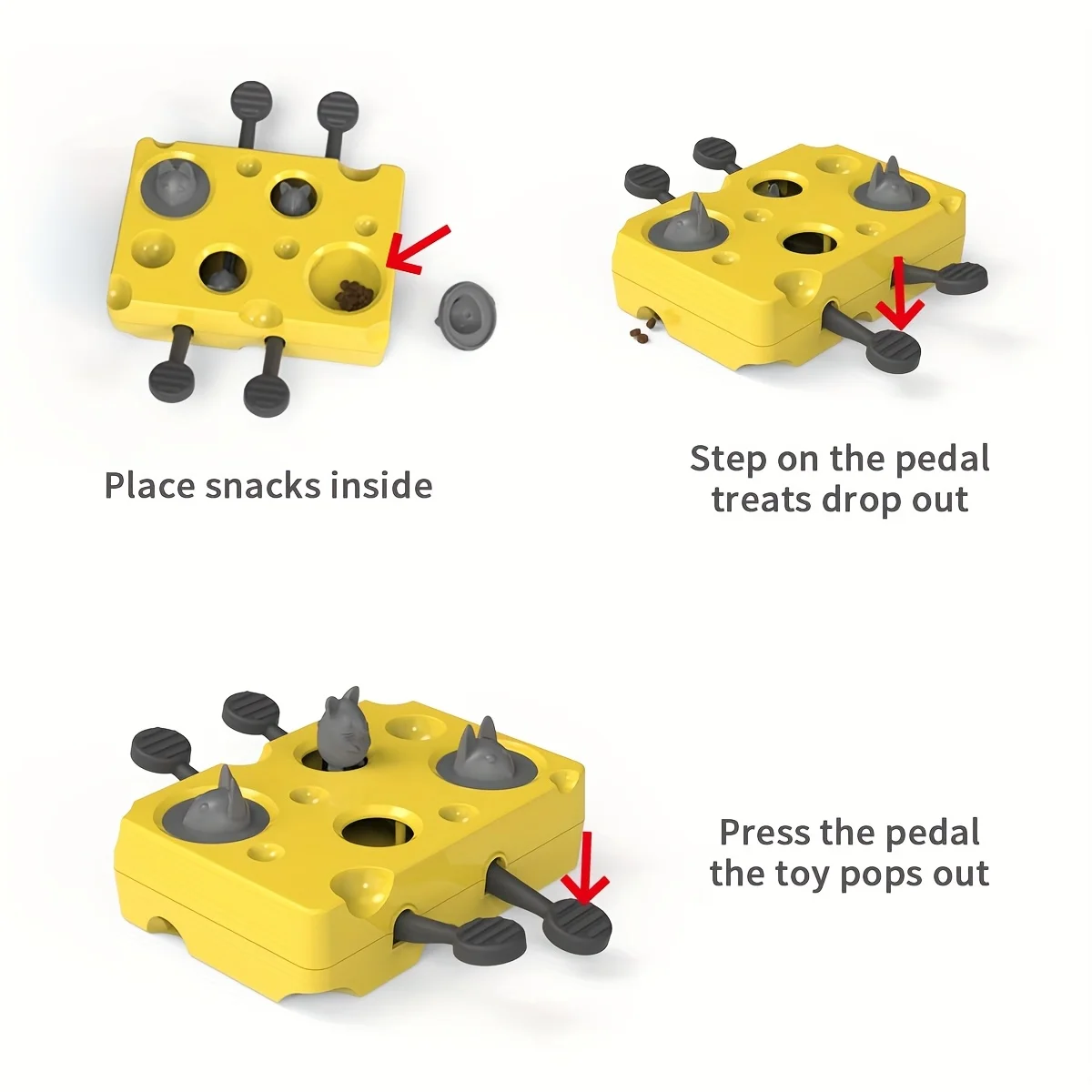 Place snacks inside

Step on the pedal
treats drop out

Press the pedal
the toy pops out