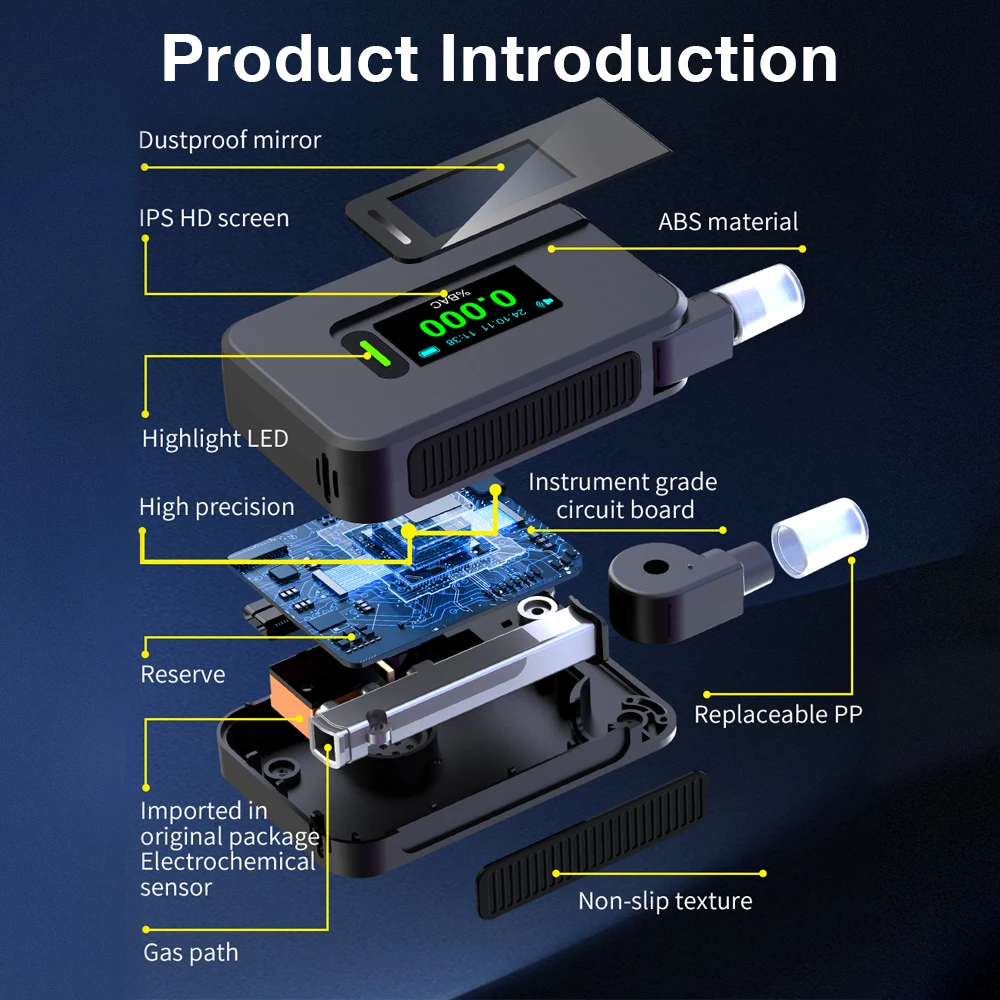 Product Introduction

Dustproof mirror

IPS HD screen

ABS material

%BAC
0.000
24.10.11 11:38

Highlight LED

High precision

Instrument grade circuit board

Reserve

Replaceable PP

Imported in original package Electrochemical sensor

Non-slip texture

Gas path