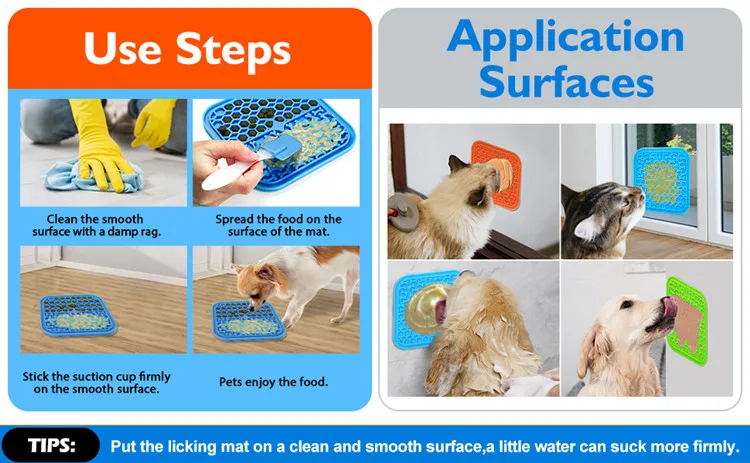 Use Steps

Clean the smooth surface with a damp rag.

Spread the food on the surface of the mat.

Stick the suction cup firmly on the smooth surface.

Pets enjoy the food.

Application Surfaces

TIPS: Put the licking mat on a clean and smooth surface,a little water can suck more firmly.