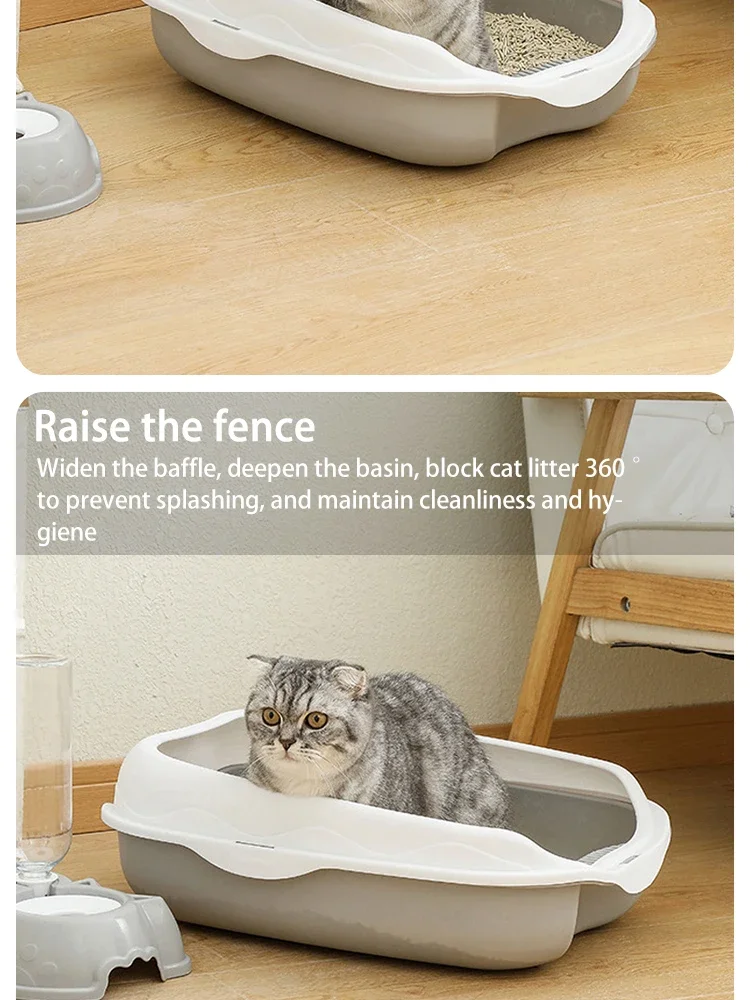 Raise the fence

Widen the baffle, deepen the basin, block cat litter 360 ° to prevent splashing, and maintain cleanliness and hygiene