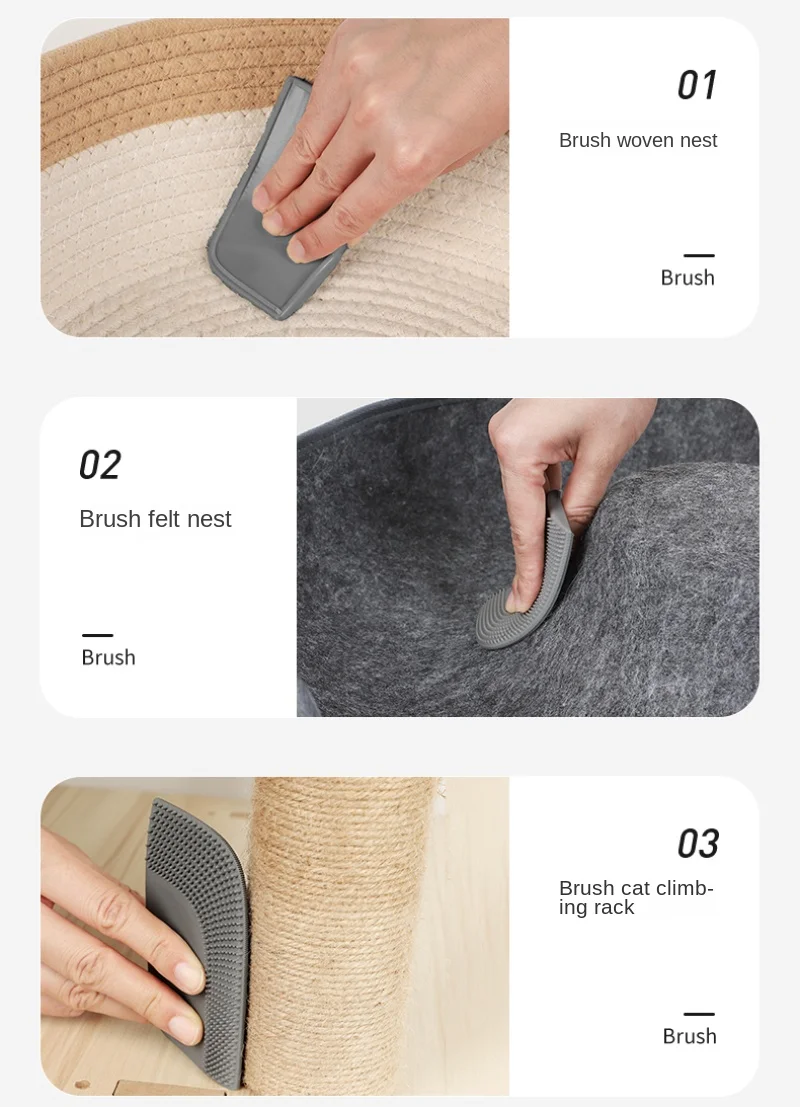 01

Brush woven nest

Brush

02

Brush felt nest

Brush

03

Brush cat climbing rack

Brush