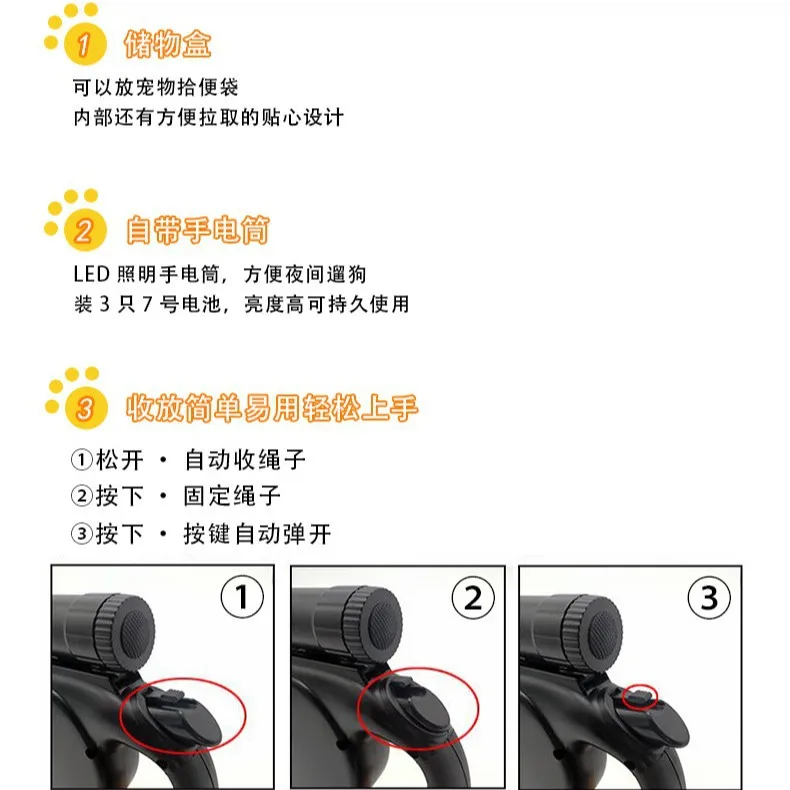 1 储物盒
可以放宠物拾便袋
内部还有方便拉取的贴心设计

2 自带手电筒
LED 照明手电筒，方便夜间遛狗
装 3 只 7 号电池，亮度高可持久使用

3 收放简单易用轻松上手
①松开 · 自动收绳子
②按下 · 固定绳子
③按下 · 按键自动弹开

①

②

③