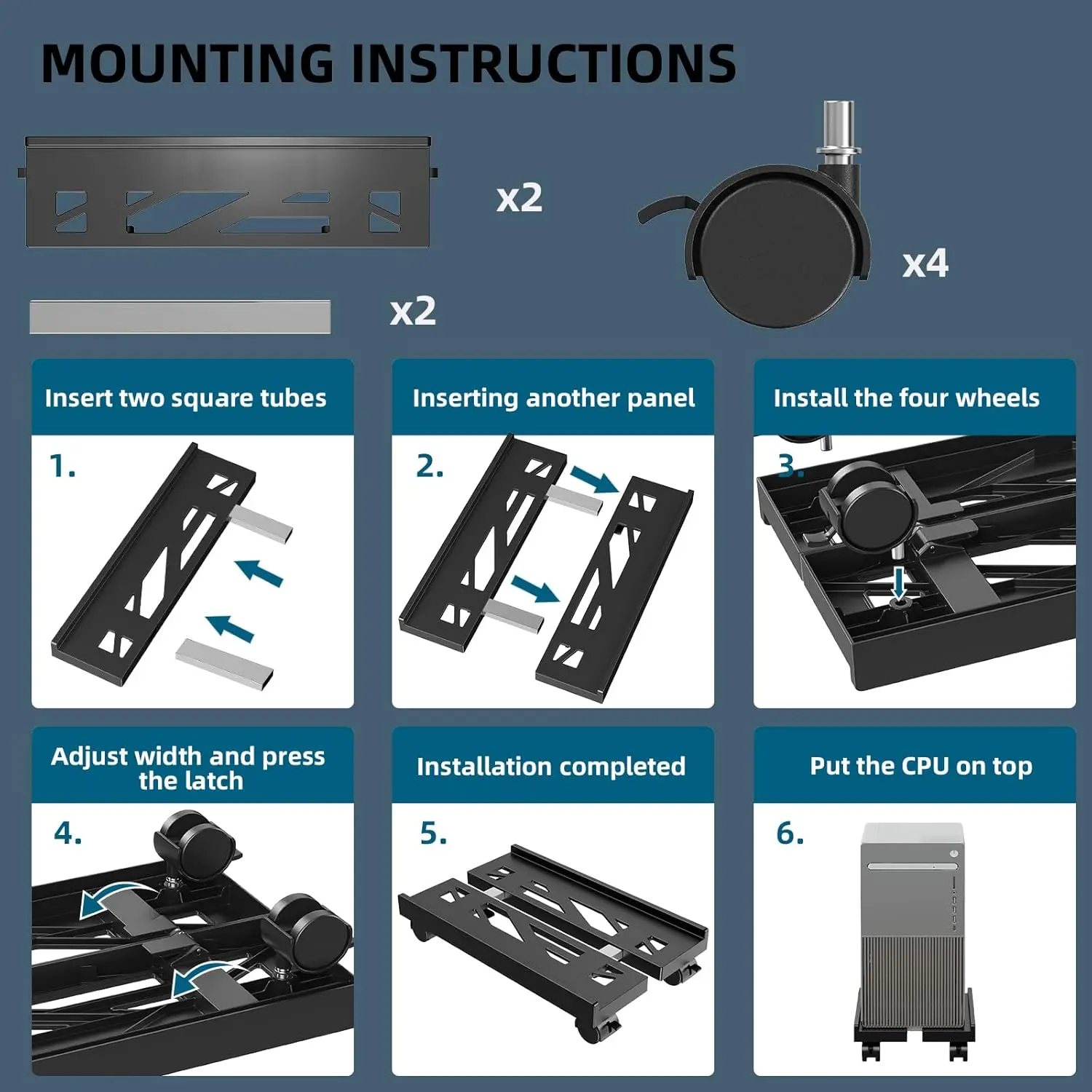 MOUNTING INSTRUCTIONS

x2

x4

x2

Insert two square tubes

1.

Inserting another panel

2.

Install the four wheels

3.

Adjust width and press the latch

4.

Installation completed

5.

Put the CPU on top

6.