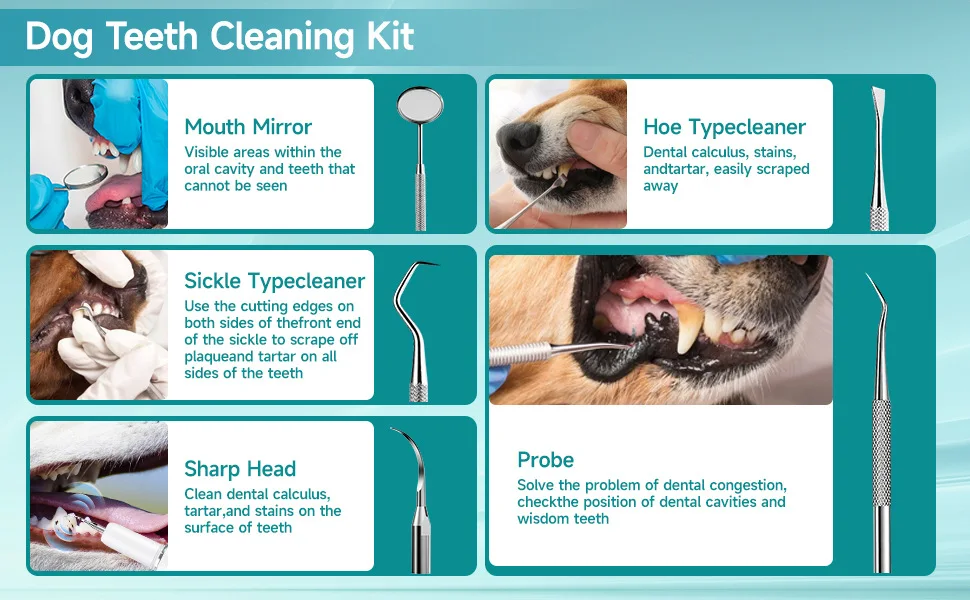 Dog Teeth Cleaning Kit

Mouth Mirror
Visible areas within the oral cavity and teeth that cannot be seen

Sickle Typecleaner
Use the cutting edges on both sides of thefront end of the sickle to scrape off plaqueand tartar on all sides of the teeth

Sharp Head
Clean dental calculus, tartar,and stains on the surface of teeth

Hoe Typecleaner
Dental calculus, stains, andtartar, easily scraped away

Probe
Solve the problem of dental congestion, checkthe position of dental cavities and wisdom teeth