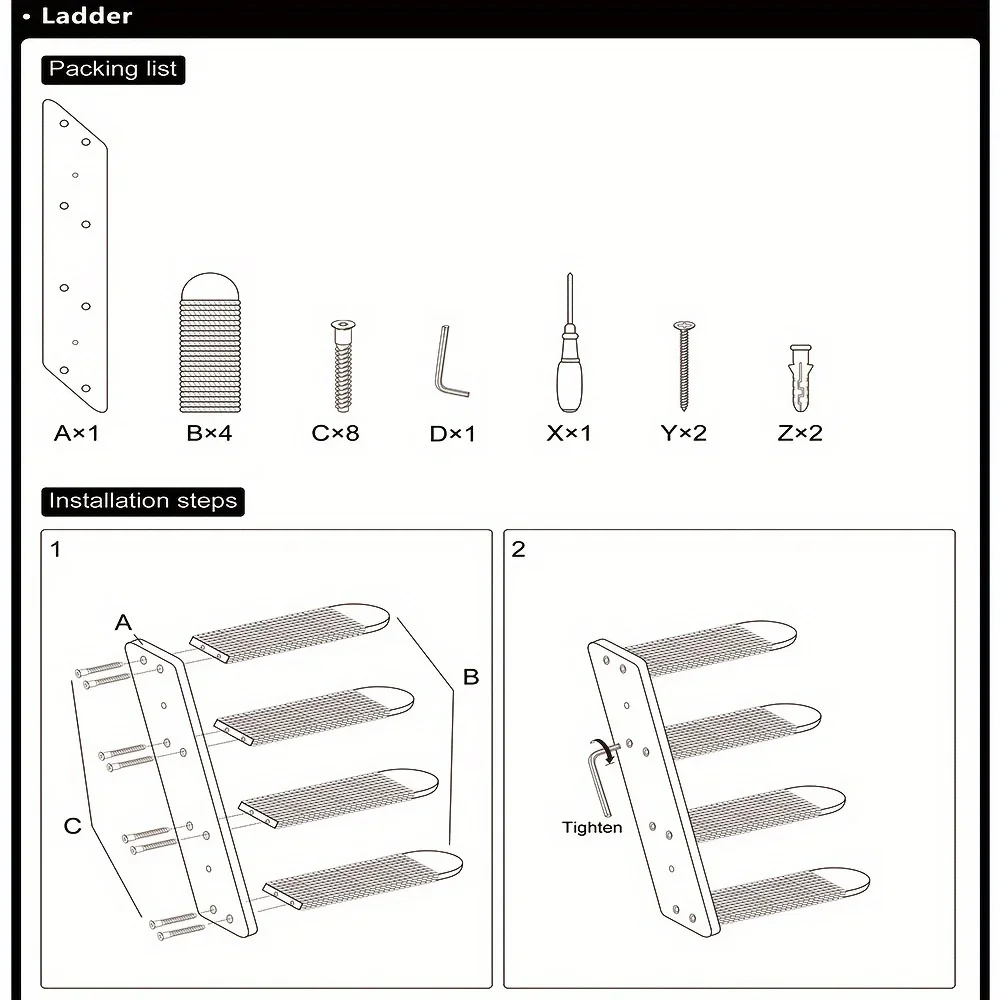 • Ladder

Packing list

A×1 B×4 C×8 D×1 X×1 Y×2 Z×2

Installation steps

1

A

B

C

2

Tighten