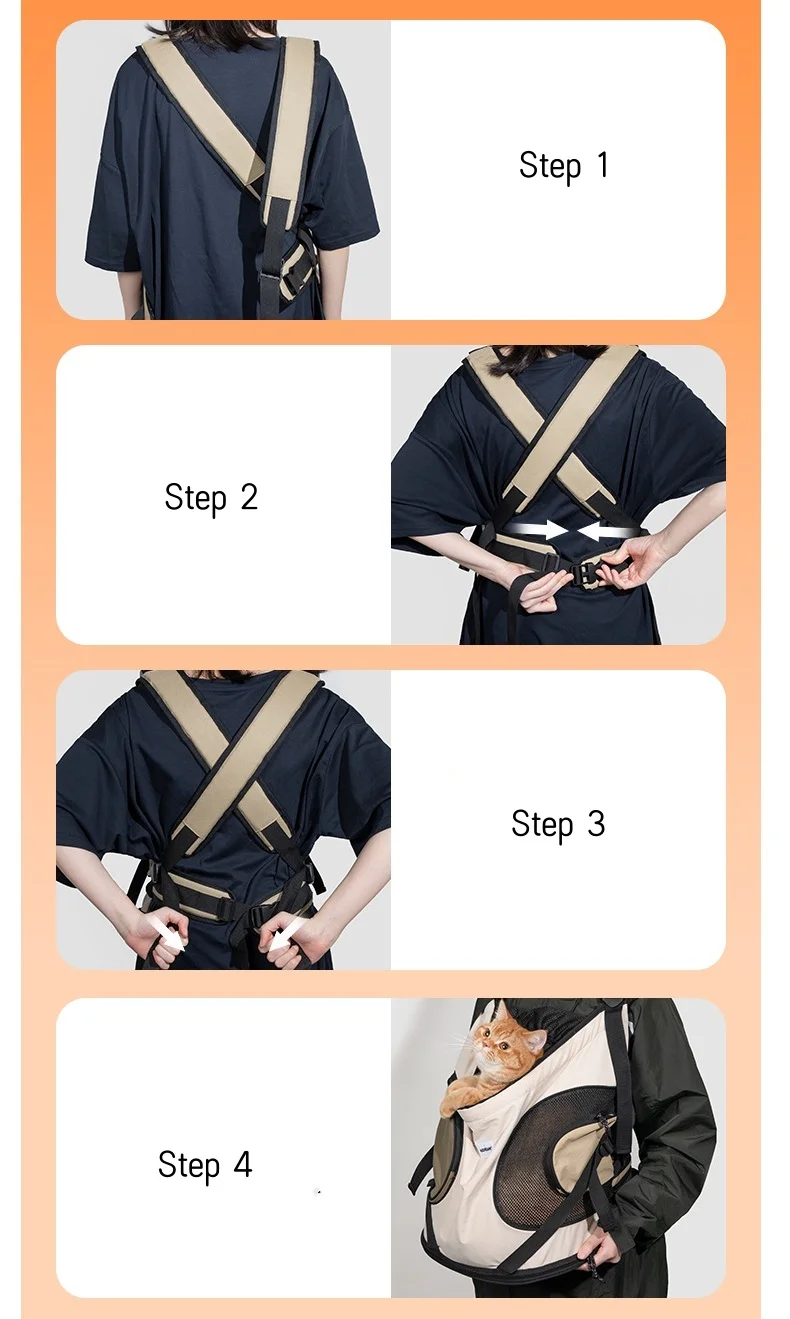 Step 1

Step 2

Step 3

Step 4