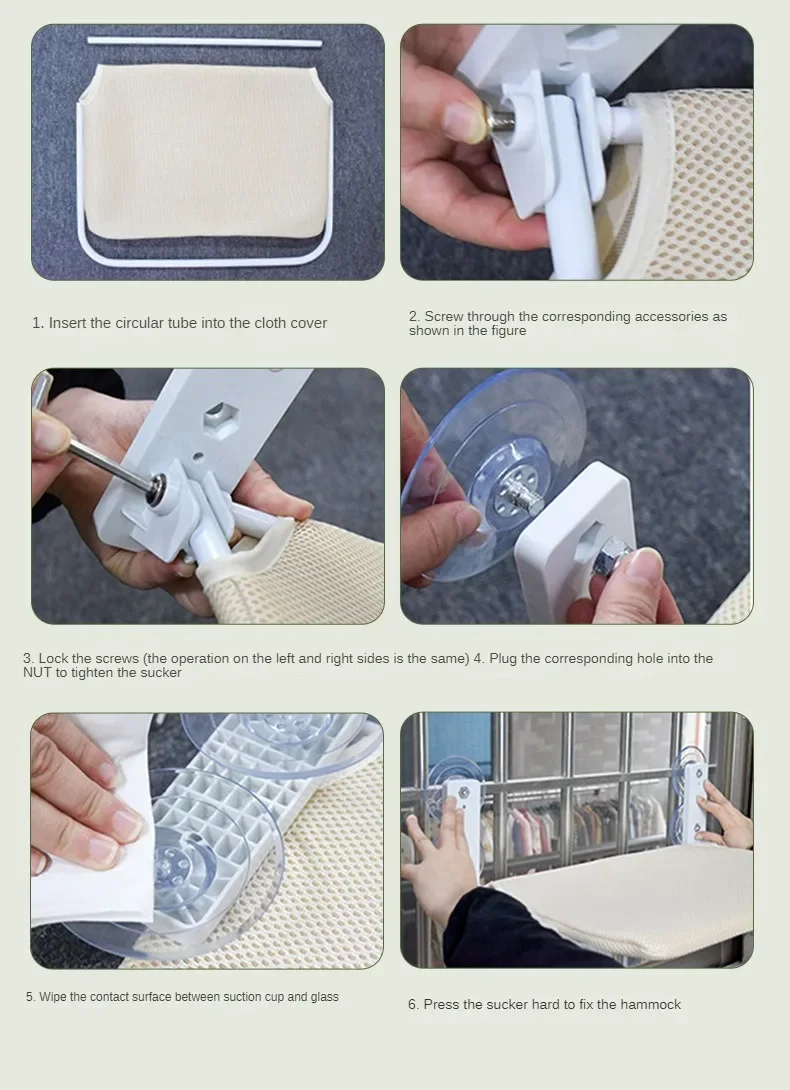 1. Insert the circular tube into the cloth cover

2. Screw through the corresponding accessories as shown in the figure

3. Lock the screws (the operation on the left and right sides is the same) 4. Plug the corresponding hole into the NUT to tighten the sucker

5. Wipe the contact surface between suction cup and glass

6. Press the sucker hard to fix the hammock