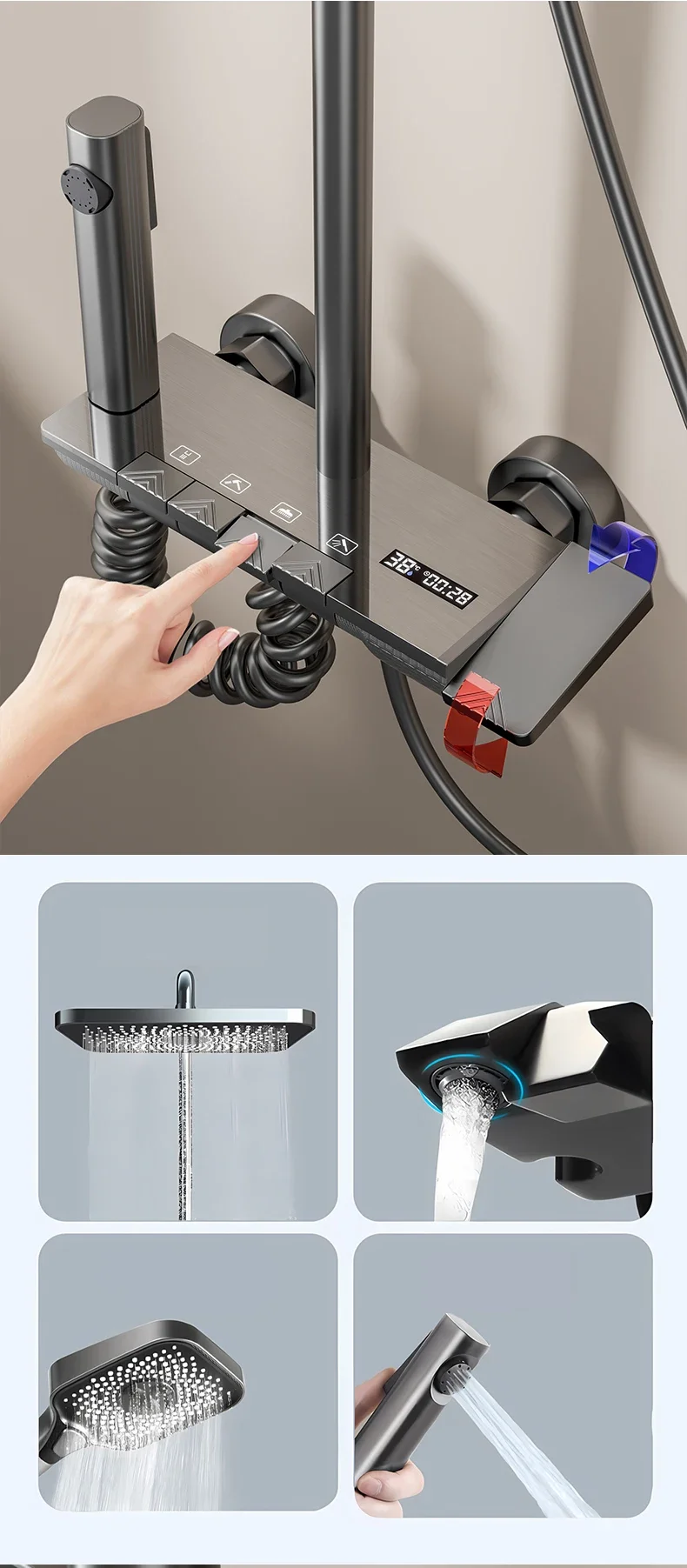 38°C 00:28