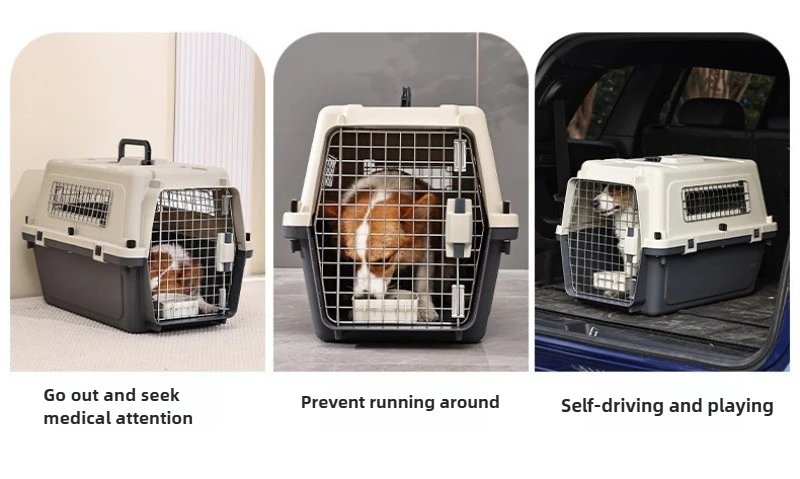 Go out and seek medical attention

Prevent running around

Self-driving and playing