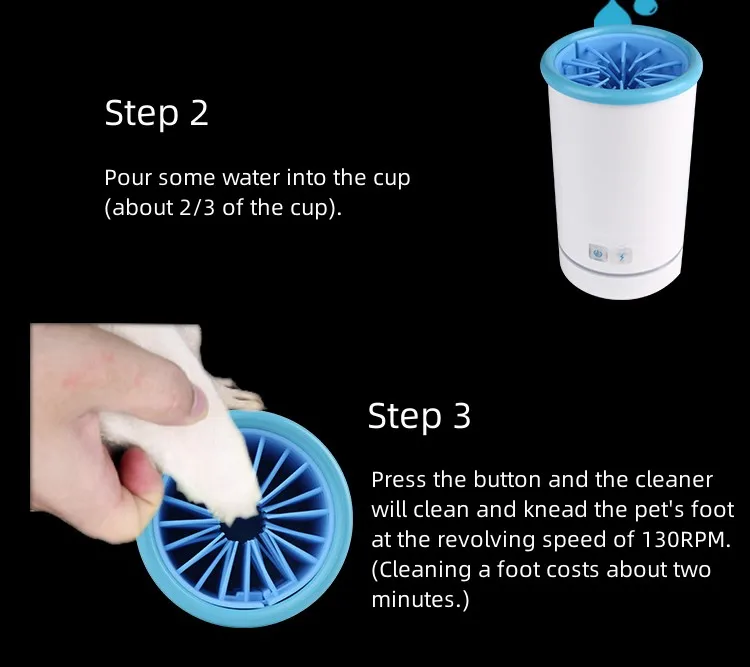 Step 2

Pour some water into the cup (about 2/3 of the cup).

Step 3

Press the button and the cleaner will clean and knead the pet's foot at the revolving speed of 130RPM. (Cleaning a foot costs about two minutes.)