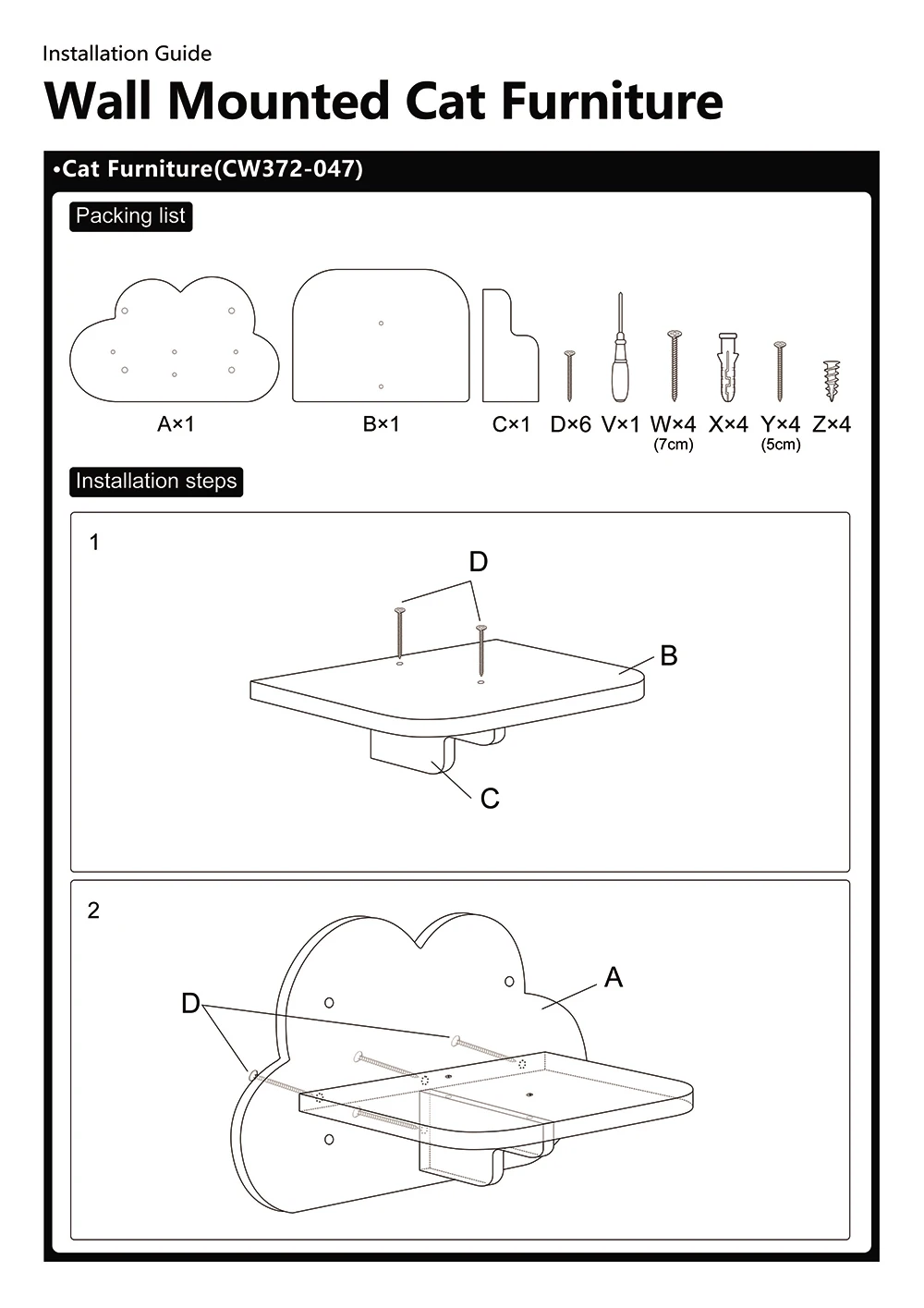 Installation Guide

Wall Mounted Cat Furniture

•Cat Furniture(CW372-047)

Packing list

A×1 B×1 C×1 D×6 V×1 W×4 (7cm) X×4 Y×4 (5cm) Z×4

Installation steps

1

D

B

C

2

A

D