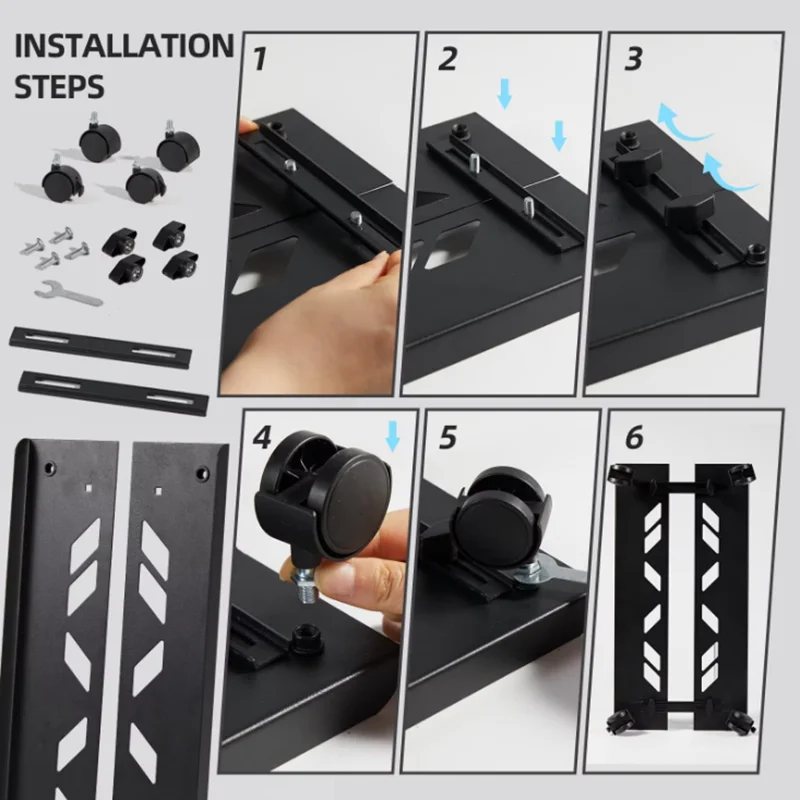 INSTALLATION STEPS

1

2

3

4

5

6