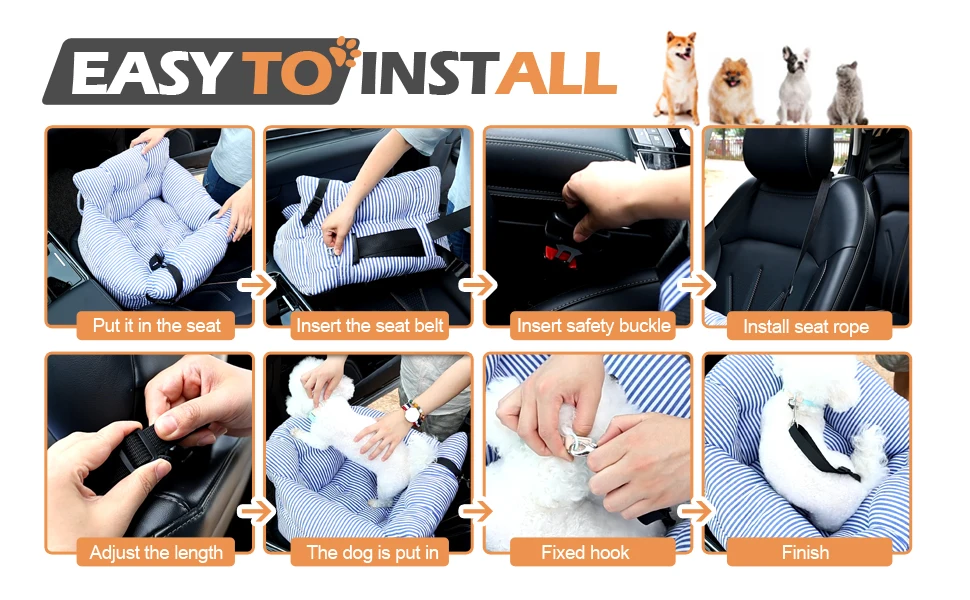 EASY TO INSTALL

Put it in the seat

Insert the seat belt

Insert safety buckle

Install seat rope

Adjust the length

The dog is put in

Fixed hook

Finish