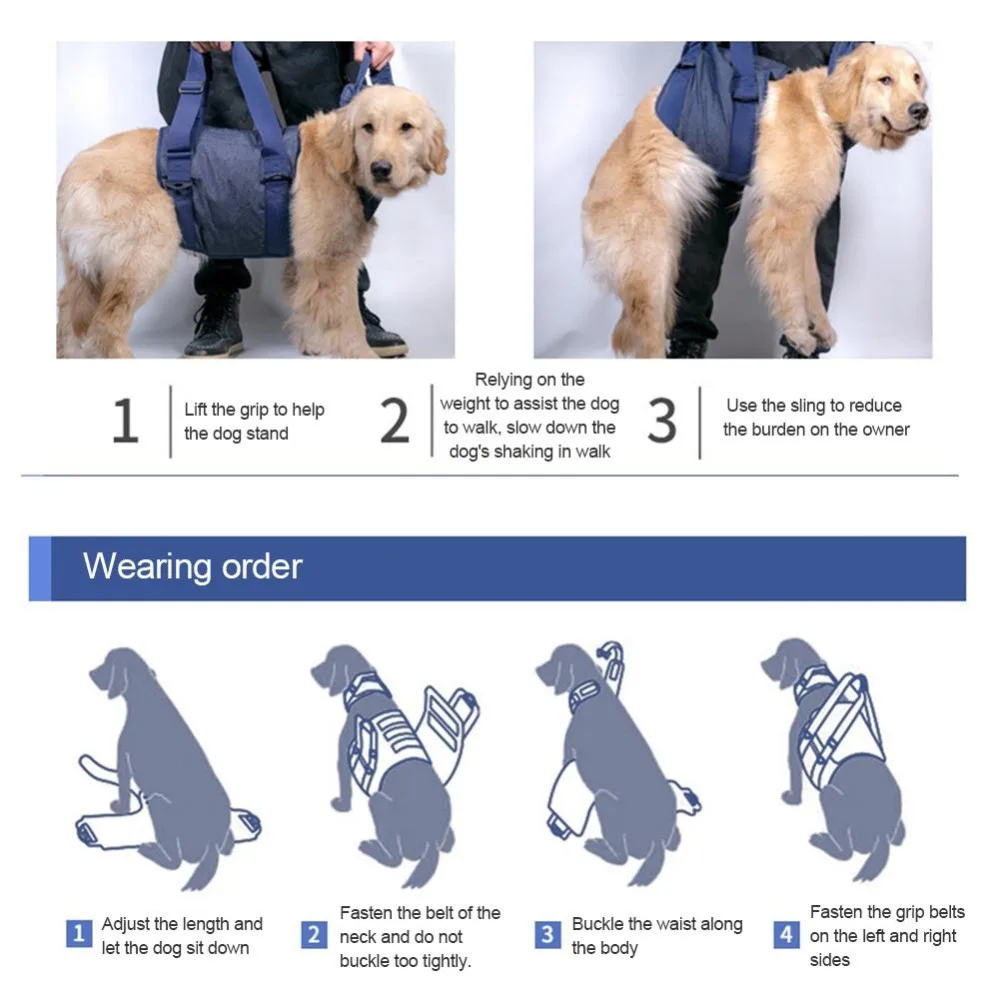 1 Lift the grip to help the dog stand

2 Relying on the weight to assist the dog to walk, slow down the dog's shaking in walk

3 Use the sling to reduce the burden on the owner

Wearing order

1 Adjust the length and let the dog sit down

2 Fasten the belt of the neck and do not buckle too tightly.

3 Buckle the waist along the body

4 Fasten the grip belts on the left and right sides