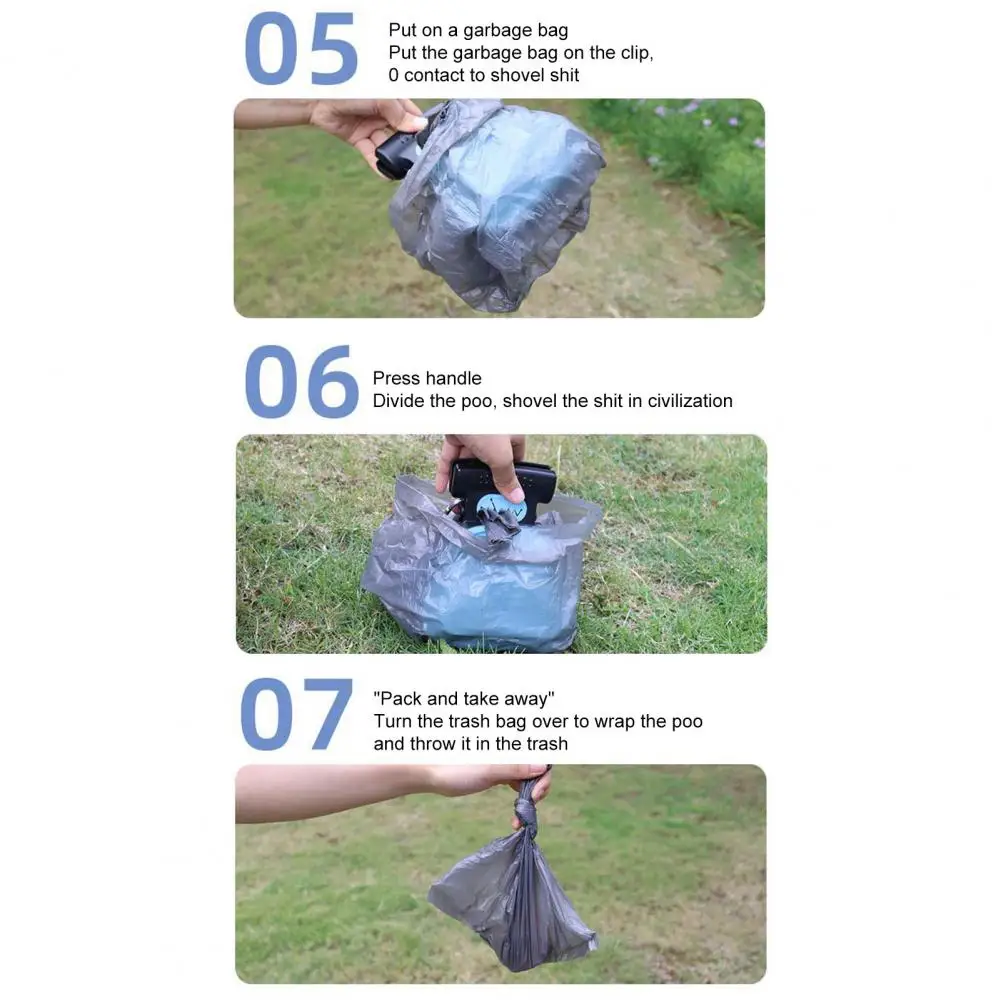 05
Put on a garbage bag
Put the garbage bag on the clip,
0 contact to shovel shit

06
Press handle
Divide the poo, shovel the shit in civilization

07
"Pack and take away"
Turn the trash bag over to wrap the poo
and throw it in the trash