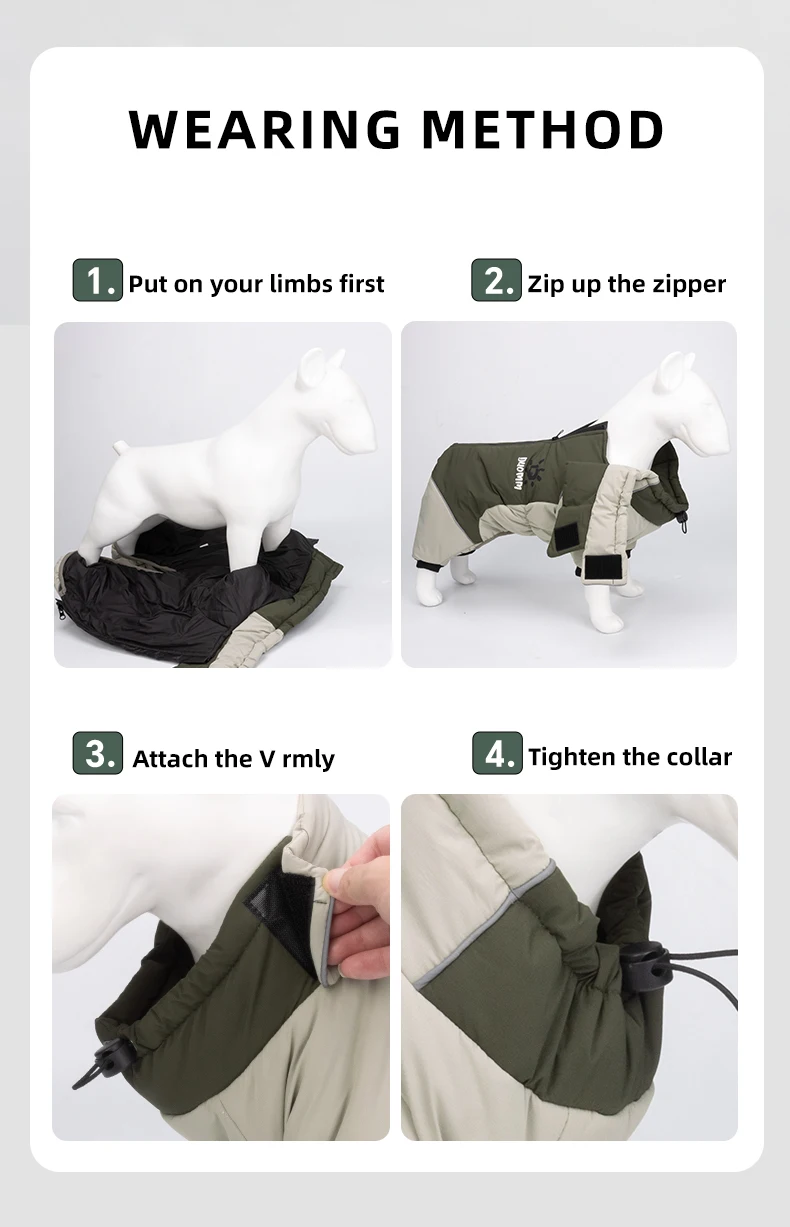 WEARING METHOD

1. Put on your limbs first

2. Zip up the zipper

3. Attach the V rmly

4. Tighten the collar