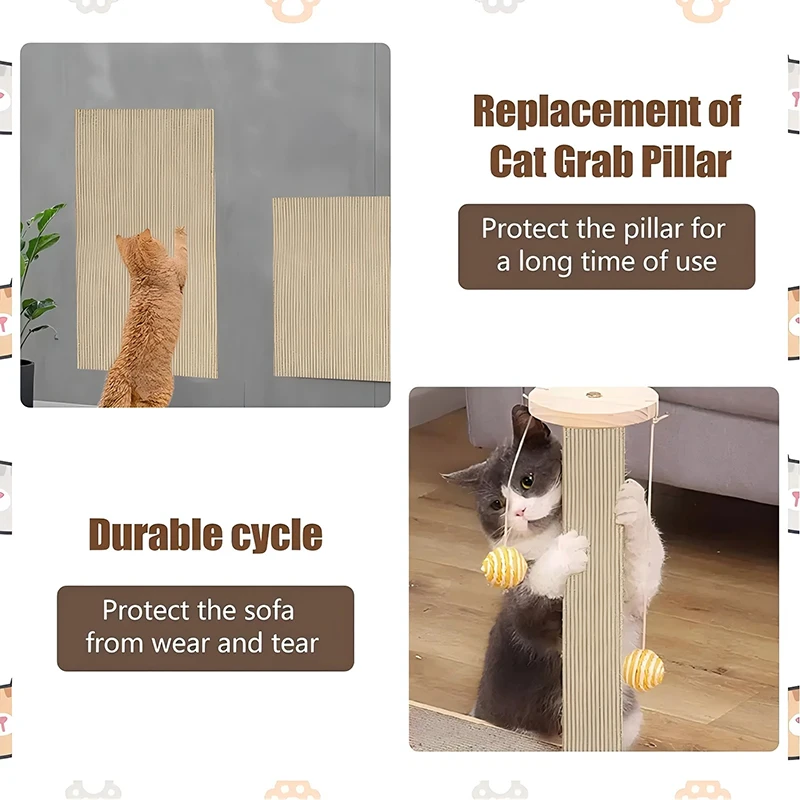 Replacement of Cat Grab Pillar

Protect the pillar for a long time of use

Durable cycle

Protect the sofa from wear and tear