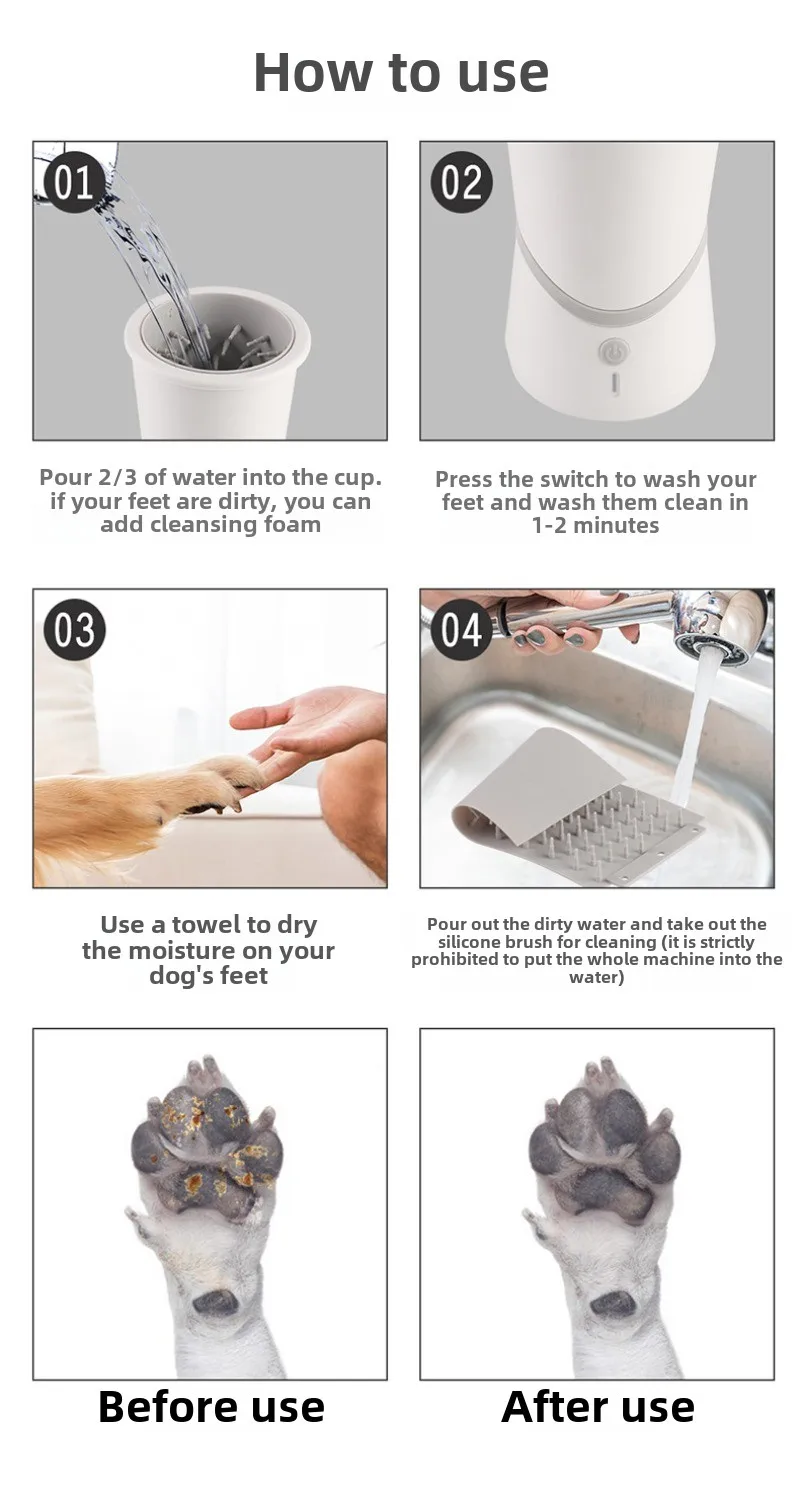 How to use

01

Pour 2/3 of water into the cup. if your feet are dirty, you can add cleansing foam

02

Press the switch to wash your feet and wash them clean in 1-2 minutes

03

Use a towel to dry the moisture on your dog's feet

04

Pour out the dirty water and take out the silicone brush for cleaning (it is strictly prohibited to put the whole machine into the water)

Before use

After use