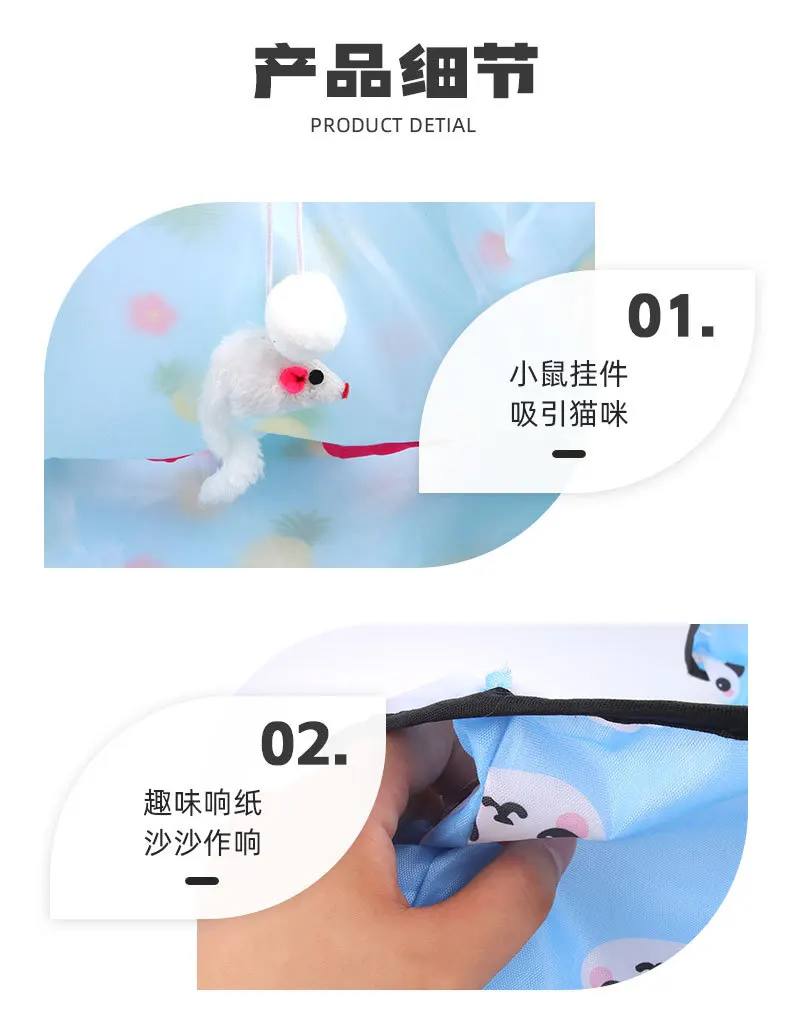 产品细节
PRODUCT DETIAL

01.
小鼠挂件
吸引猫咪

02.
趣味响纸
沙沙作响