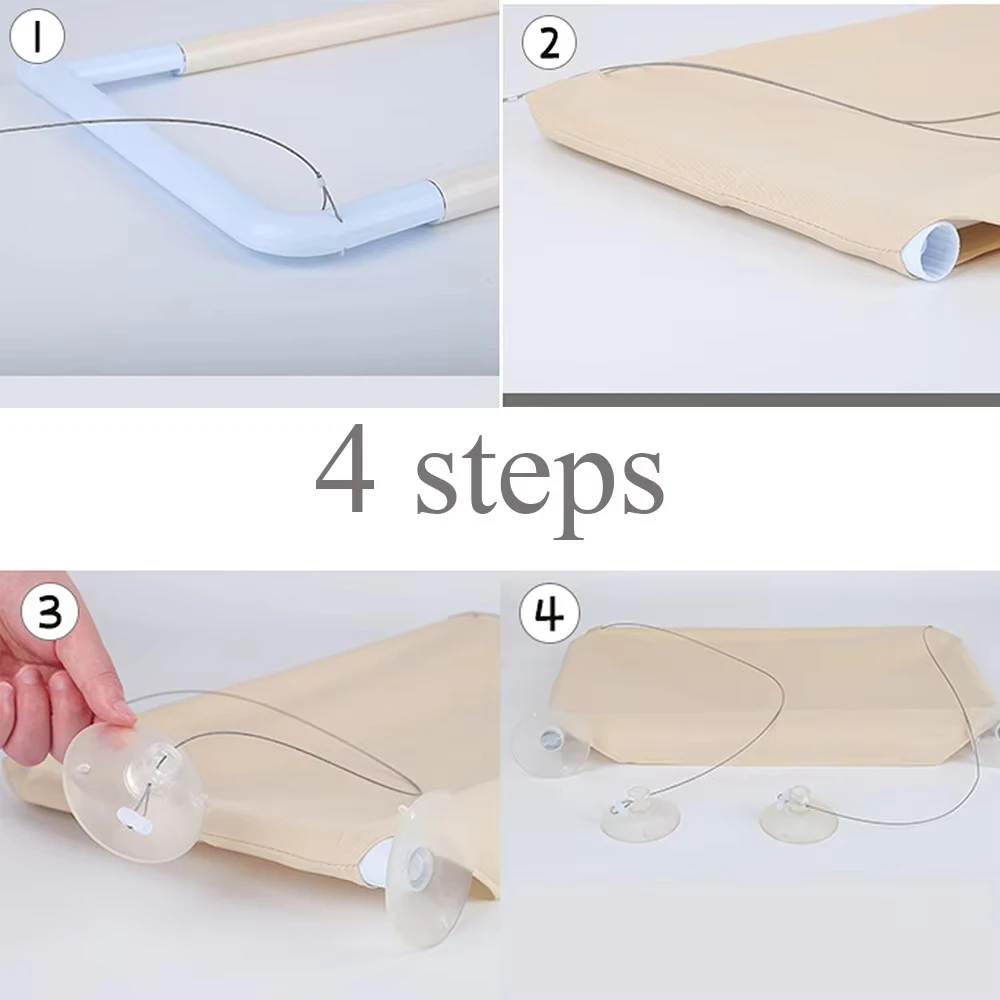 1

2

4 steps

3

4