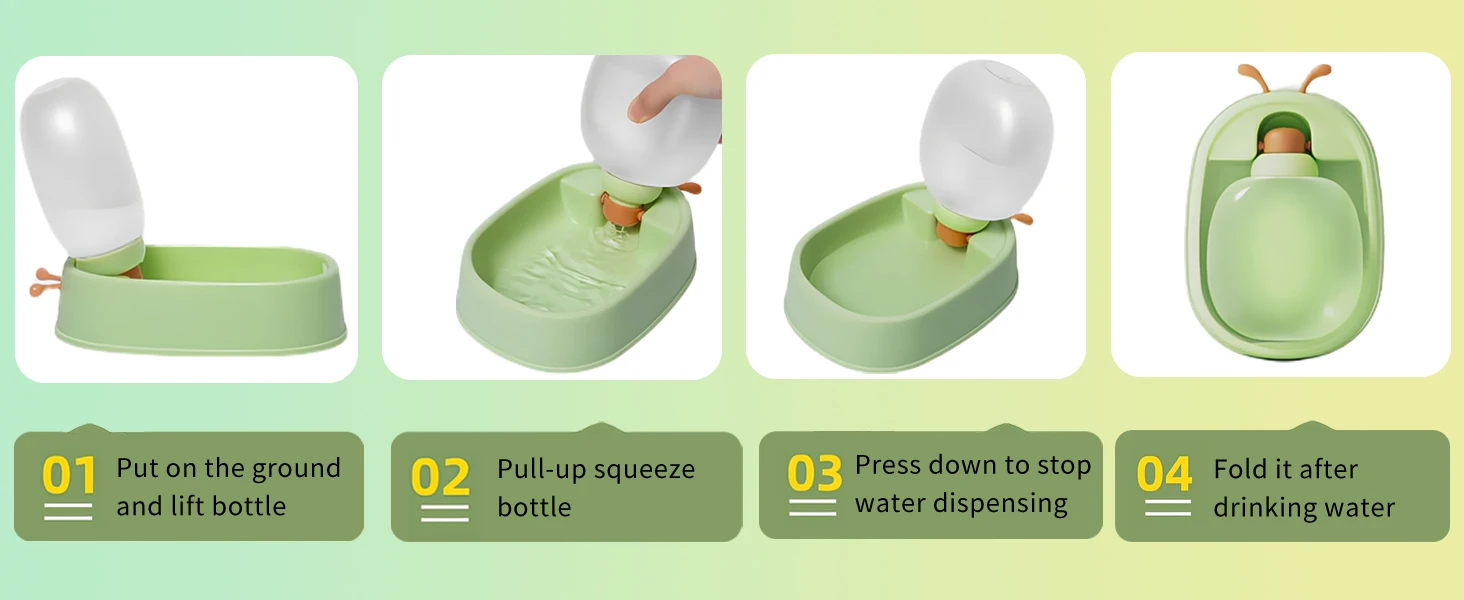 01 Put on the ground and lift bottle

02 Pull-up squeeze bottle

03 Press down to stop water dispensing

04 Fold it after drinking water