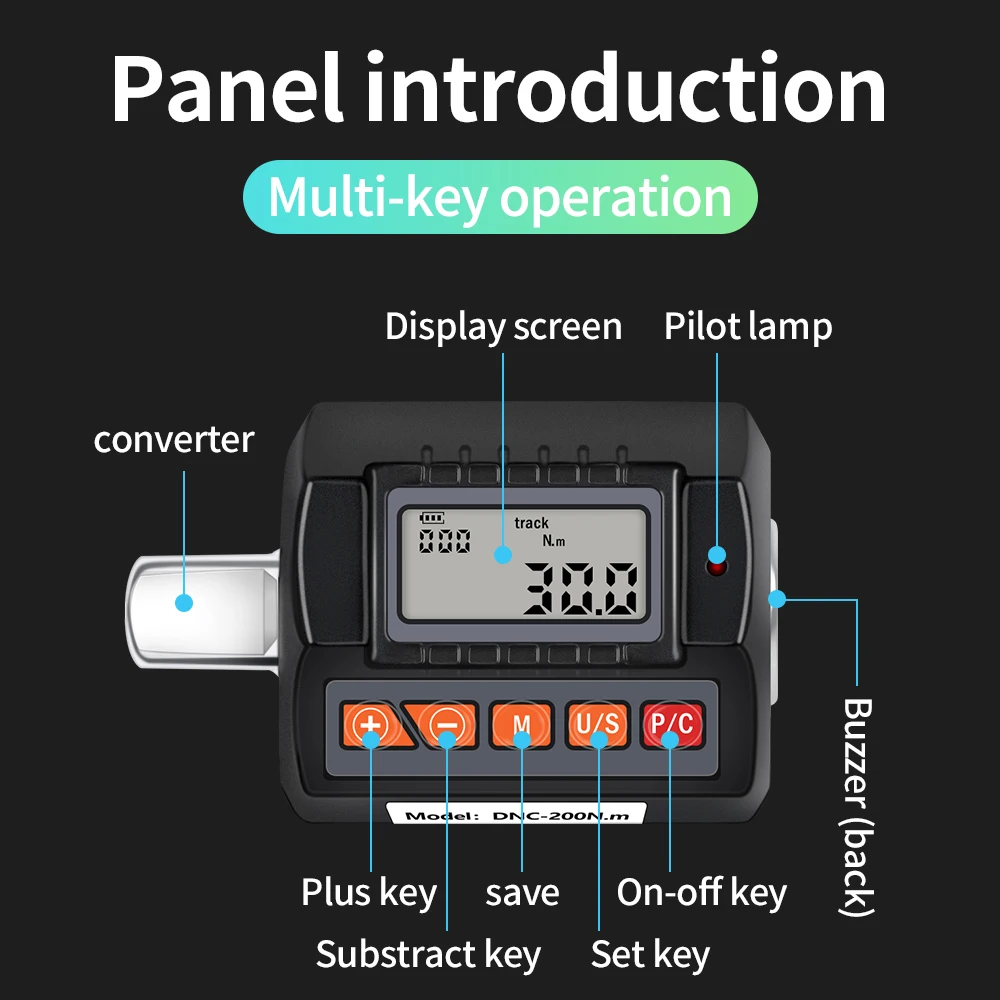 Panel introduction

Multi-key operation

Display screen

Pilot lamp

converter

000

track

N.m

30.0

+

−

M

U/S

P/C

Model: DNC-200N.m

Buzzer (back)

Plus key

save

On-off key

Substract key

Set key