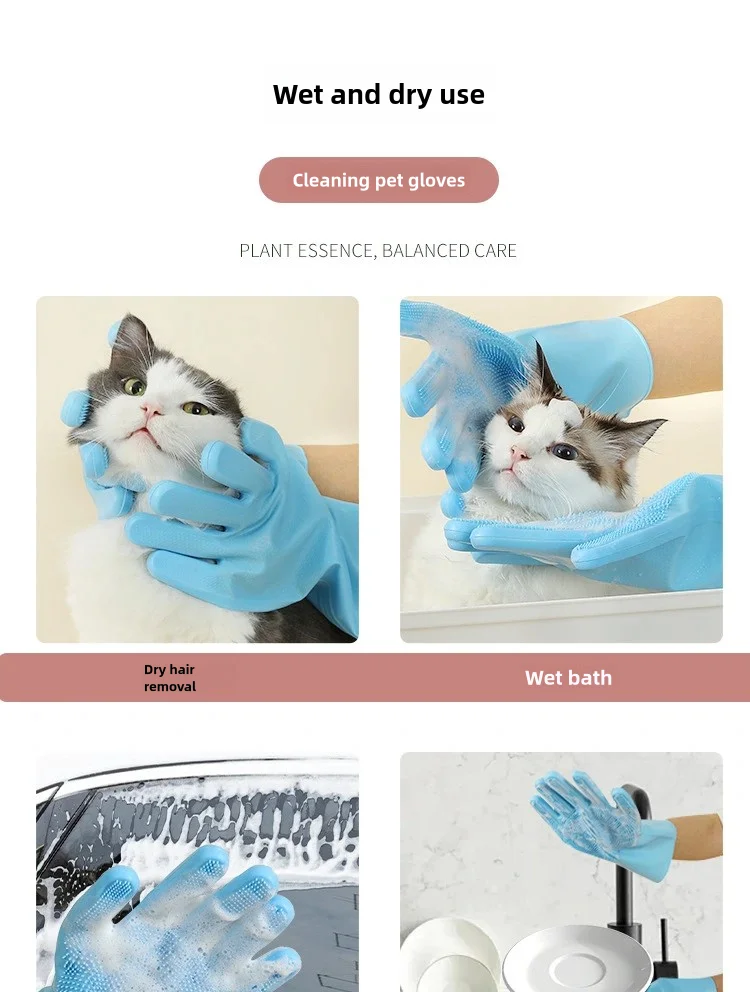 Wet and dry use

Cleaning pet gloves

PLANT ESSENCE, BALANCED CARE

Dry hair removal

Wet bath