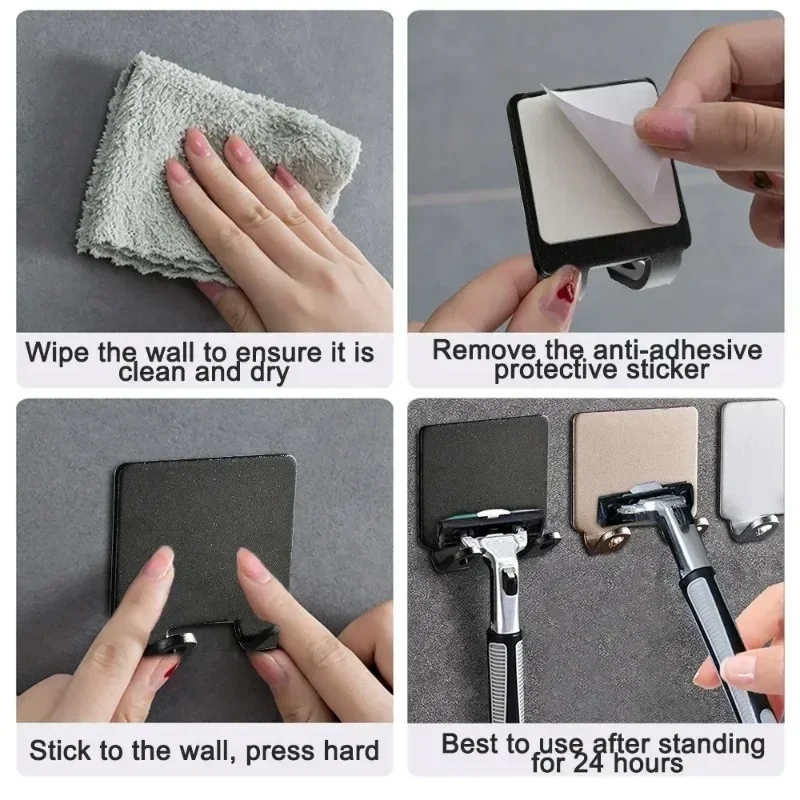 Wipe the wall to ensure it is clean and dry

Remove the anti-adhesive protective sticker

Stick to the wall, press hard

Best to use after standing for 24 hours