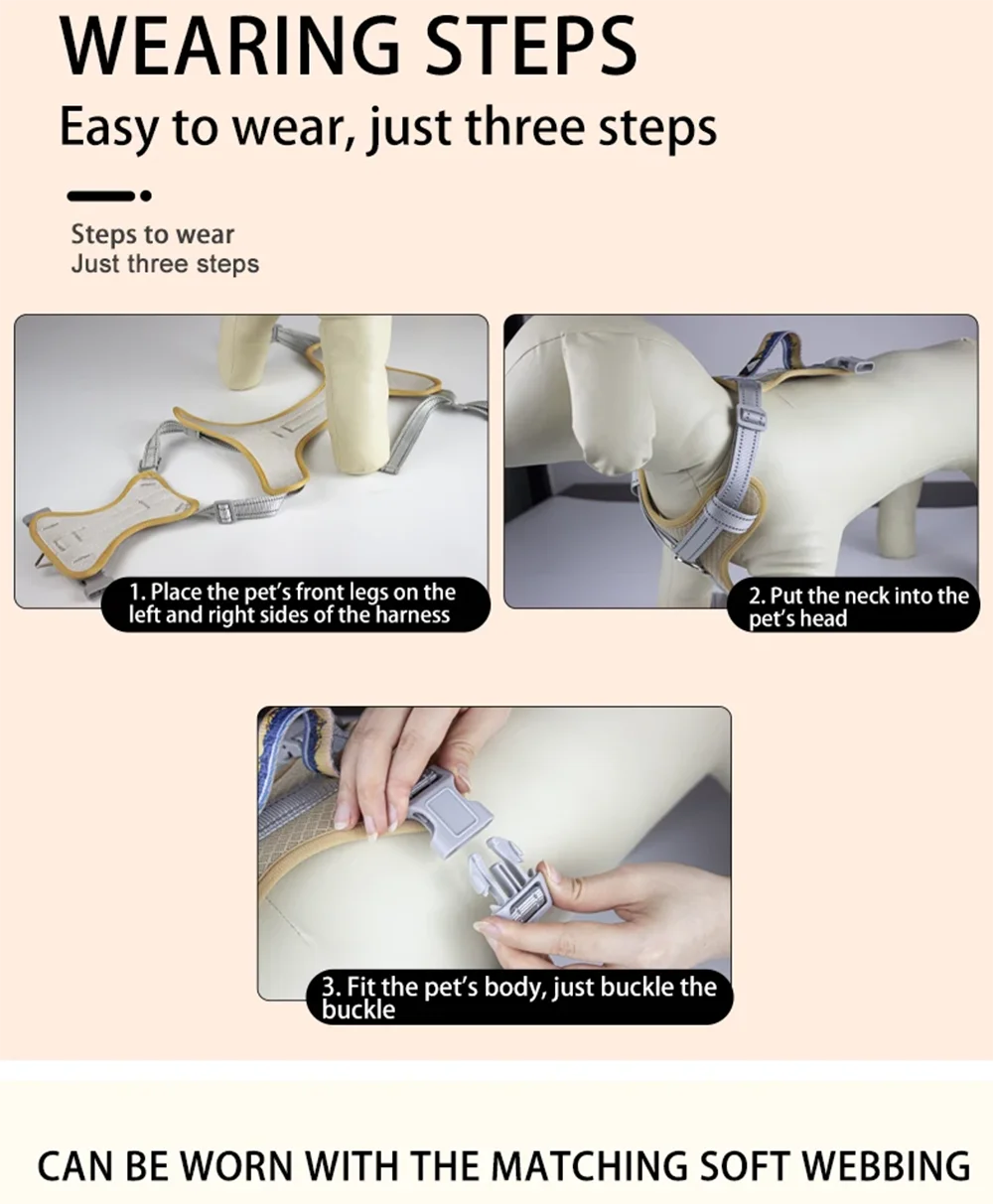 WEARING STEPS

Easy to wear, just three steps

Steps to wear
Just three steps

1. Place the pet's front legs on the left and right sides of the harness

2. Put the neck into the pet's head

3. Fit the pet's body, just buckle the buckle

CAN BE WORN WITH THE MATCHING SOFT WEBBING