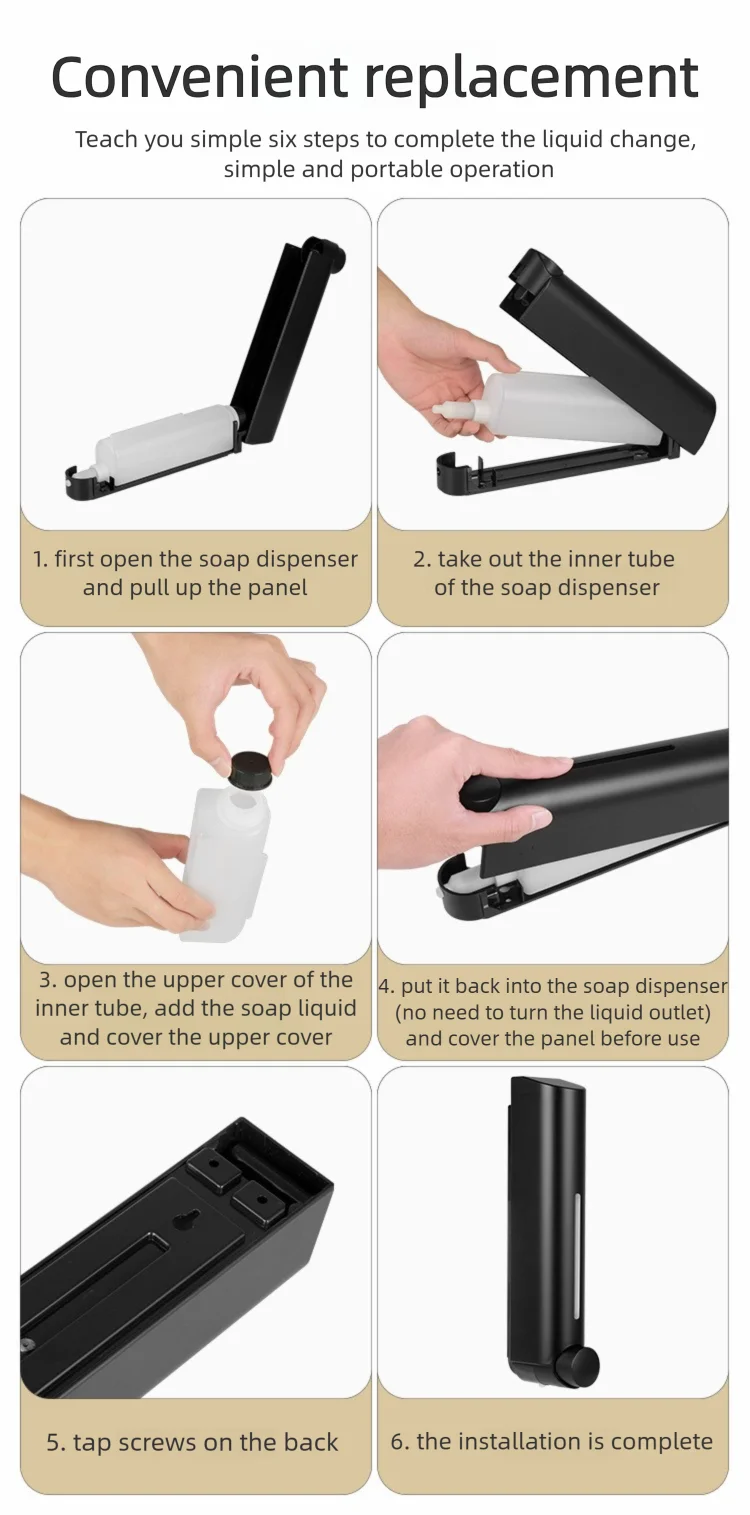 Convenient replacement

Teach you simple six steps to complete the liquid change, simple and portable operation

1. first open the soap dispenser and pull up the panel

2. take out the inner tube of the soap dispenser

3. open the upper cover of the inner tube, add the soap liquid and cover the upper cover

4. put it back into the soap dispenser (no need to turn the liquid outlet) and cover the panel before use

5. tap screws on the back

6. the installation is complete