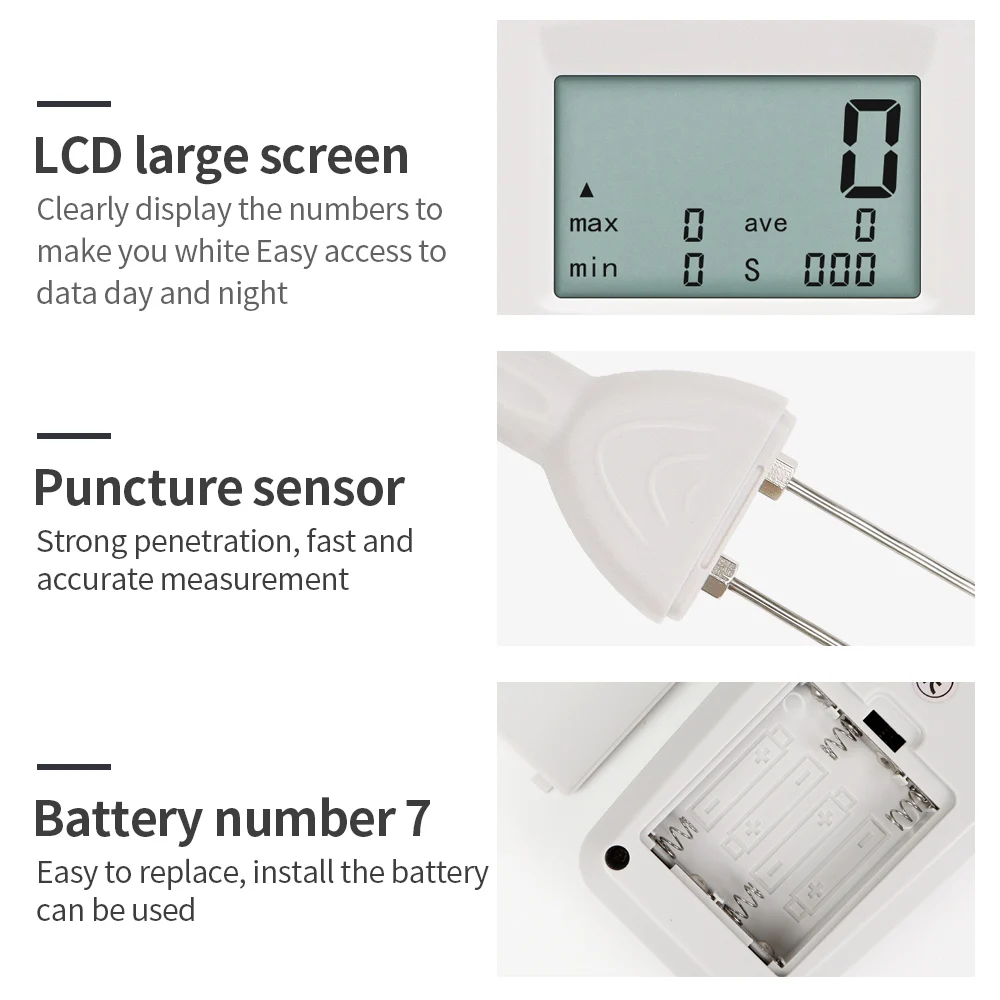 LCD large screen
Clearly display the numbers to make you white Easy access to data day and night

0
max 0 ave 0
min 0 S 000

Puncture sensor
Strong penetration, fast and accurate measurement

Battery number 7
Easy to replace, install the battery can be used