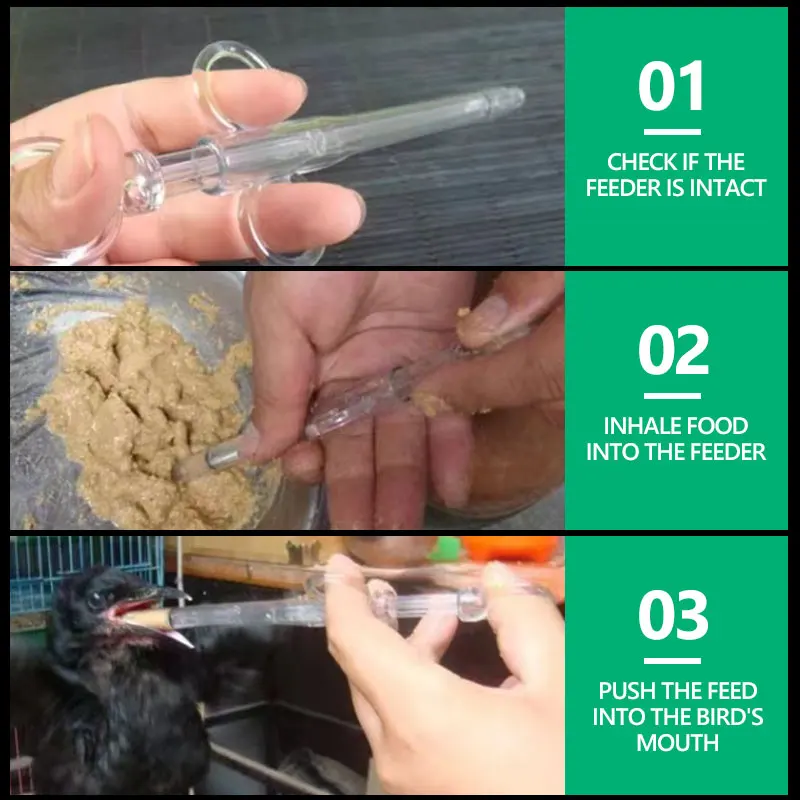 01

CHECK IF THE FEEDER IS INTACT

02

INHALE FOOD INTO THE FEEDER

03

PUSH THE FEED INTO THE BIRD'S MOUTH