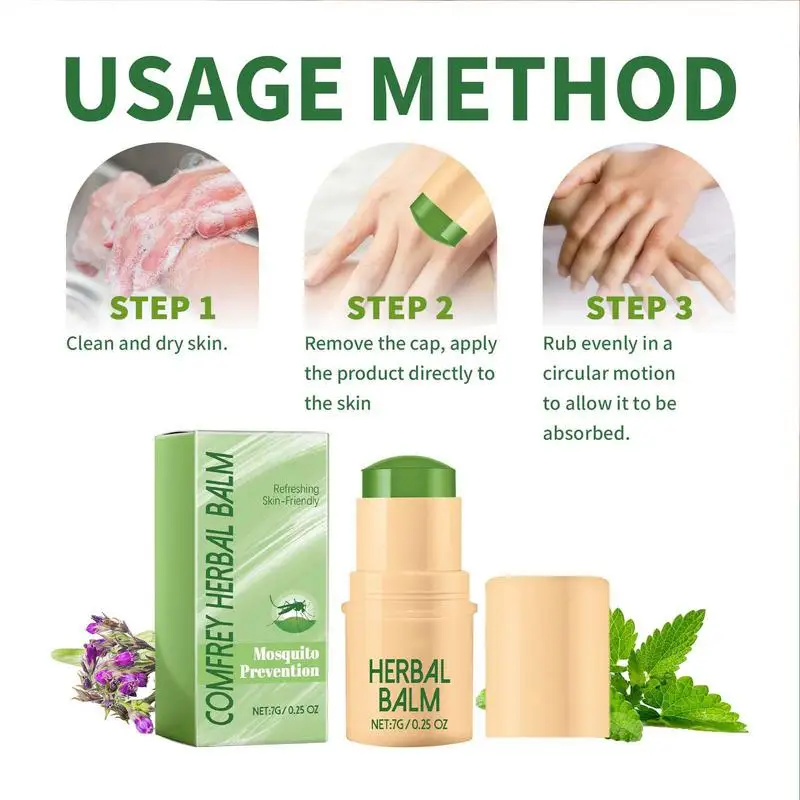 USAGE METHOD

STEP 1
Clean and dry skin.

STEP 2
Remove the cap, apply the product directly to the skin

STEP 3
Rub evenly in a circular motion to allow it to be absorbed.

COMFREY HERBAL BALM
Refreshing
Skin-Friendly
Mosquito Prevention
NET:7G / 0.25 OZ

HERBAL BALM
NET:7G / 0.25 OZ