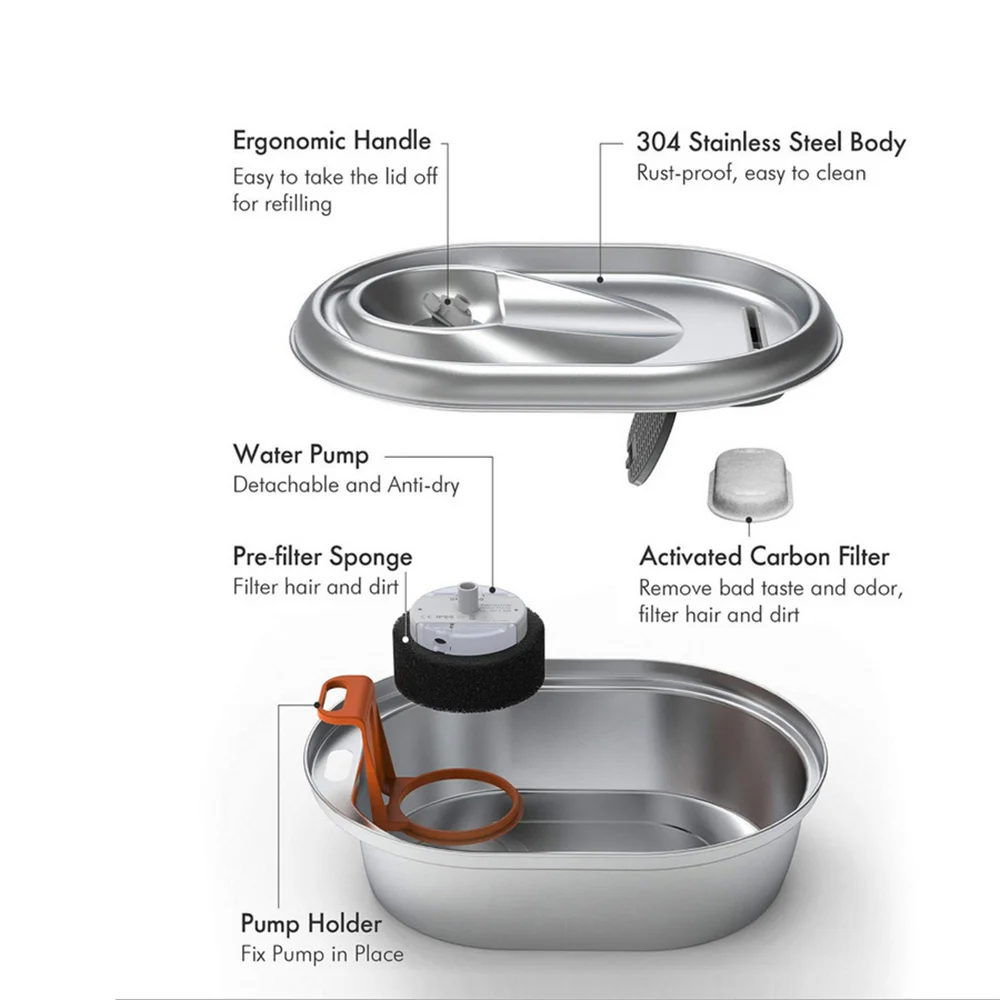 Ergonomic Handle
Easy to take the lid off for refilling

304 Stainless Steel Body
Rust-proof, easy to clean

Water Pump
Detachable and Anti-dry

Pre-filter Sponge
Filter hair and dirt

Activated Carbon Filter
Remove bad taste and odor, filter hair and dirt

Pump Holder
Fix Pump in Place