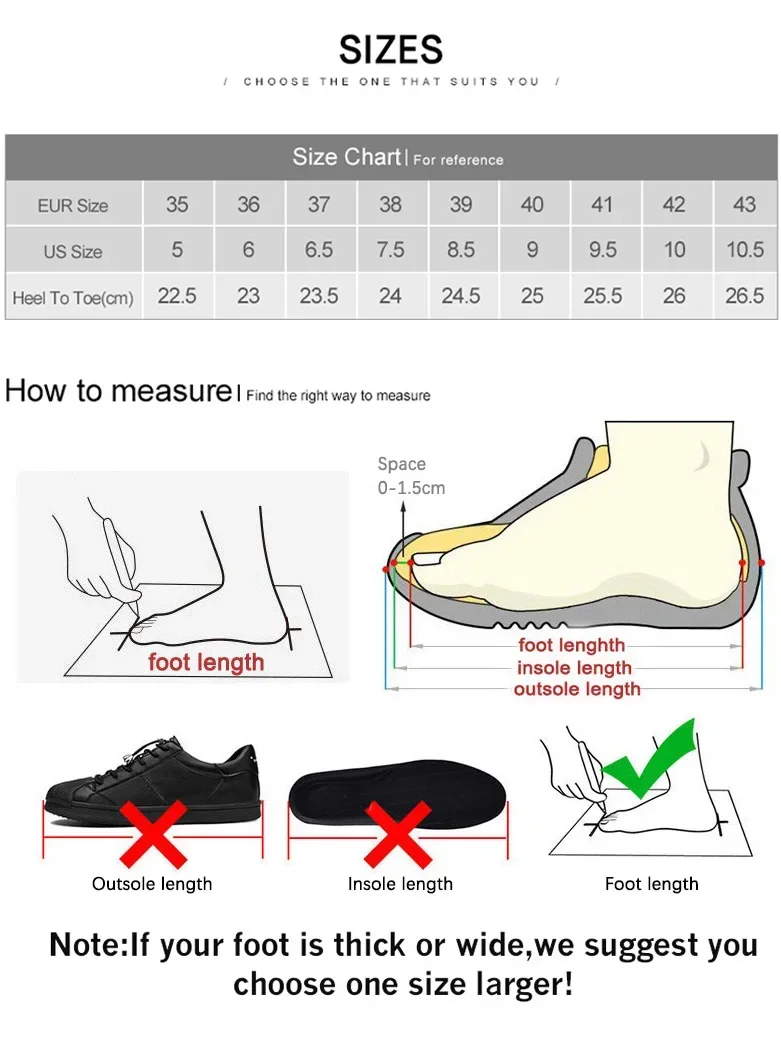 SIZES

/ CHOOSE THE ONE THAT SUITS YOU /

Size Chart | For reference

| EUR Size | 35 | 36 | 37 | 38 | 39 | 40 | 41 | 42 | 43 |
|---|---|---|---|---|---|---|---|---|---|
| US Size | 5 | 6 | 6.5 | 7.5 | 8.5 | 9 | 9.5 | 10 | 10.5 |
| Heel To Toe(cm) | 22.5 | 23 | 23.5 | 24 | 24.5 | 25 | 25.5 | 26 | 26.5 |

How to measure | Find the right way to measure

foot length

Space 0-1.5cm

foot lenghth
insole length
outsole length

Outsole length

Insole length

Foot length

Note:If your foot is thick or wide,we suggest you choose one size larger!