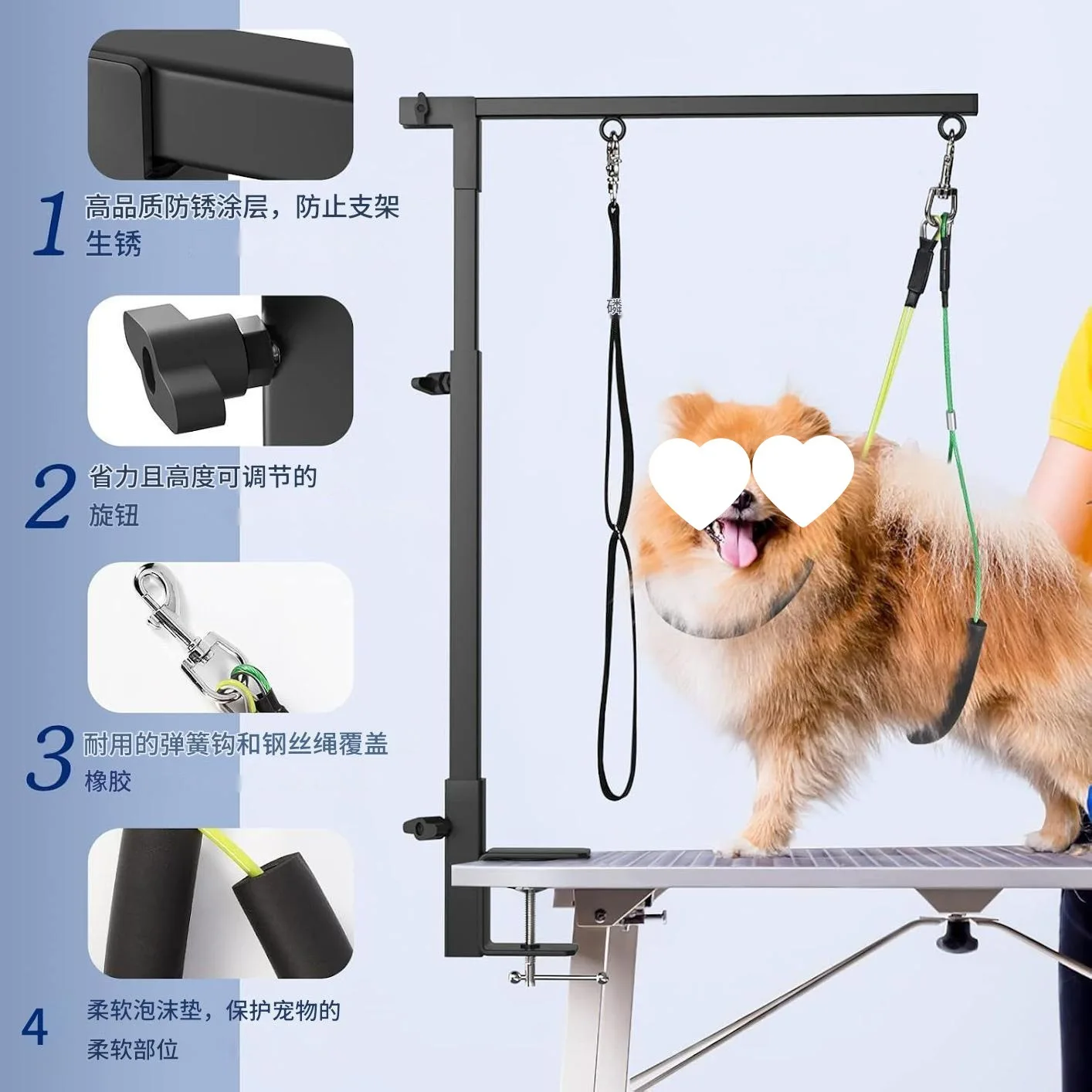 1 高品质防锈涂层，防止支架生锈

2 省力且高度可调节的旋钮

3 耐用的弹簧钩和钢丝绳覆盖橡胶

4 柔软泡沫垫，保护宠物的柔软部位

磷