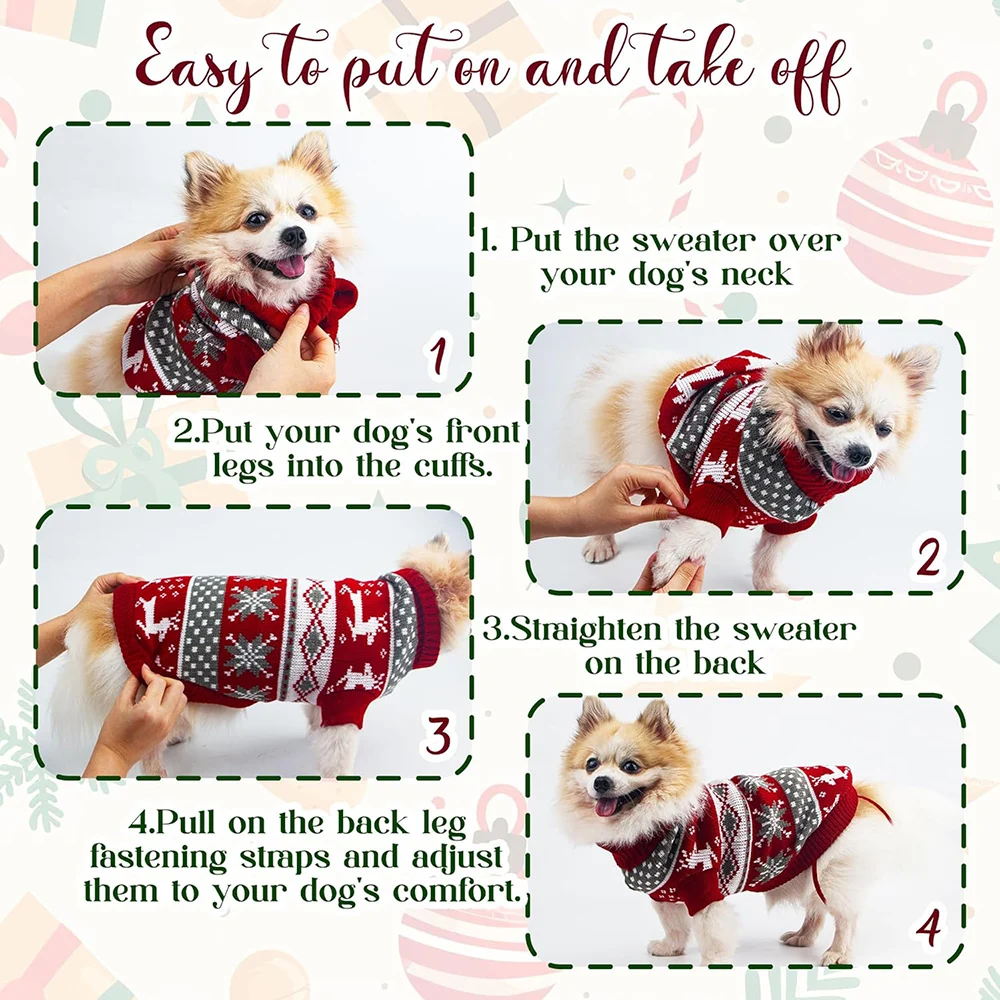 Easy to put on and take off

1

1. Put the sweater over your dog's neck

2.Put your dog's front legs into the cuffs.

2

3

3.Straighten the sweater on the back

4.Pull on the back leg fastening straps and adjust them to your dog's comfort.

4